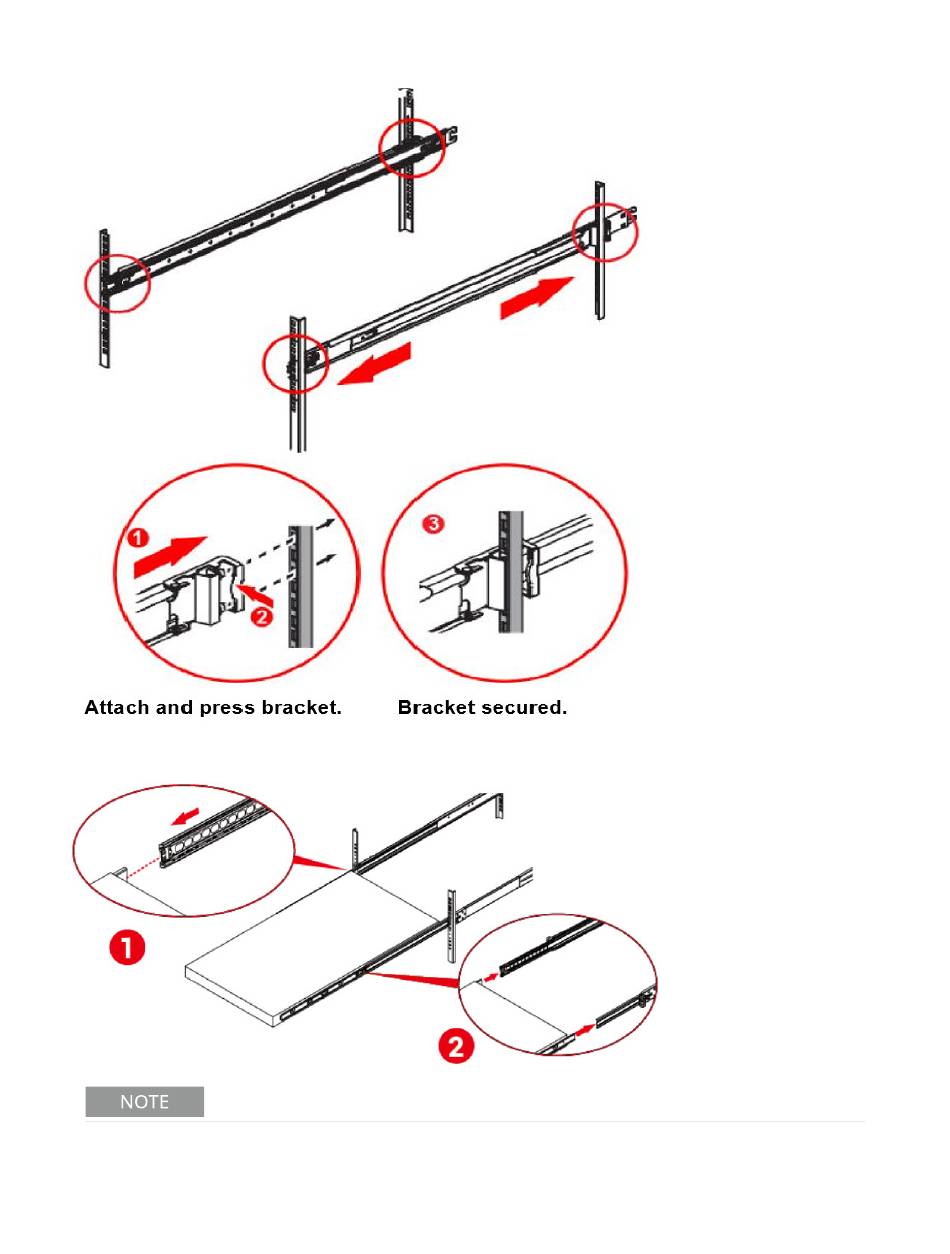 1

2

3

Attach and press bracket.

Bracket secured.

1

2

NOTE