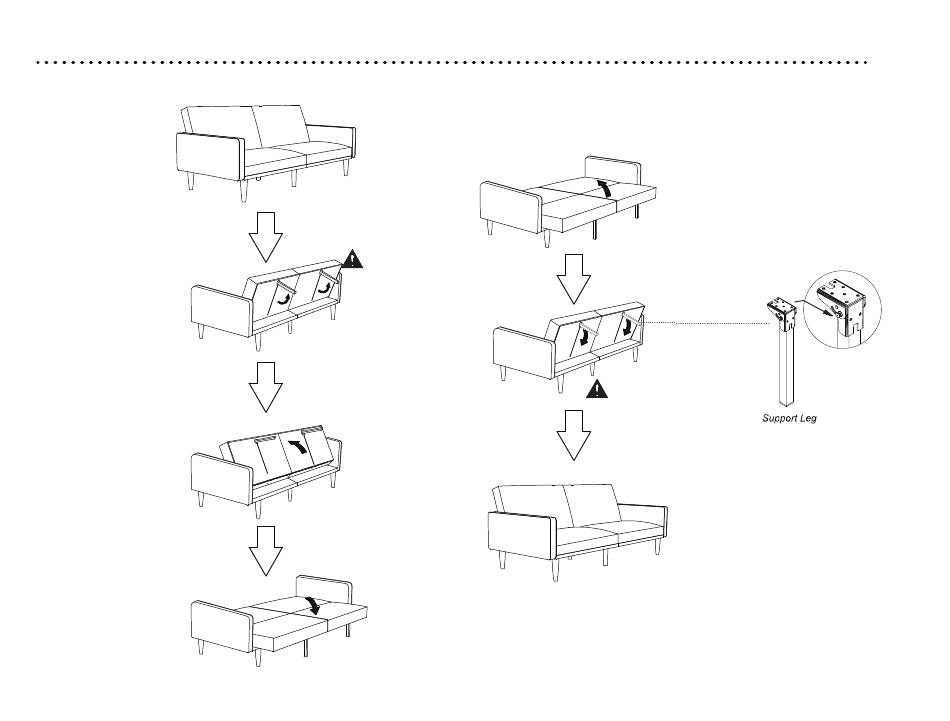 Support Leg