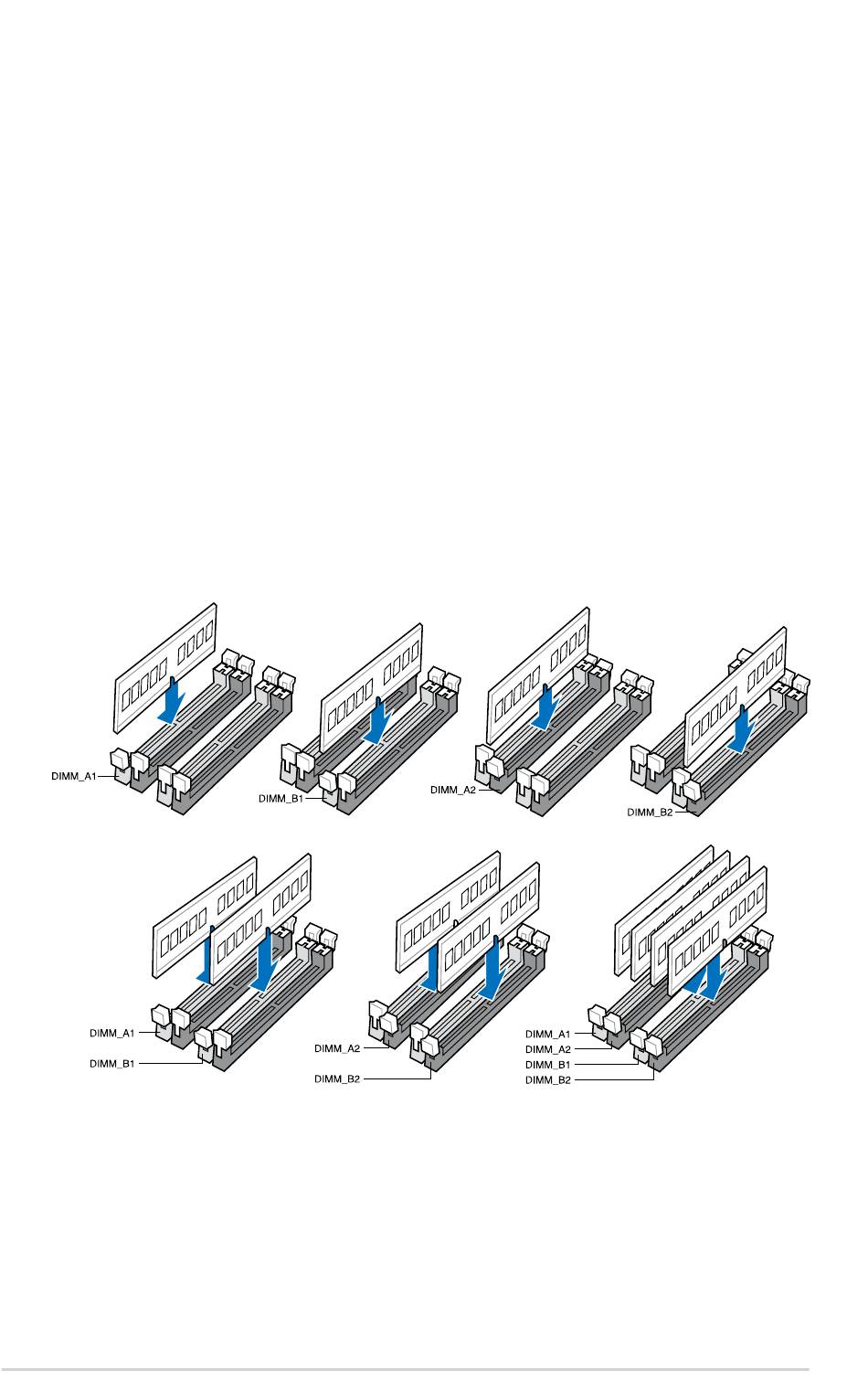 DIMM_A1

DIMM_B1

DIMM_A2

DIMM_B2

DIMM_A1
DIMM_B1

DIMM_A2
DIMM_B2

DIMM_A1
DIMM_A2
DIMM_B1
DIMM_B2