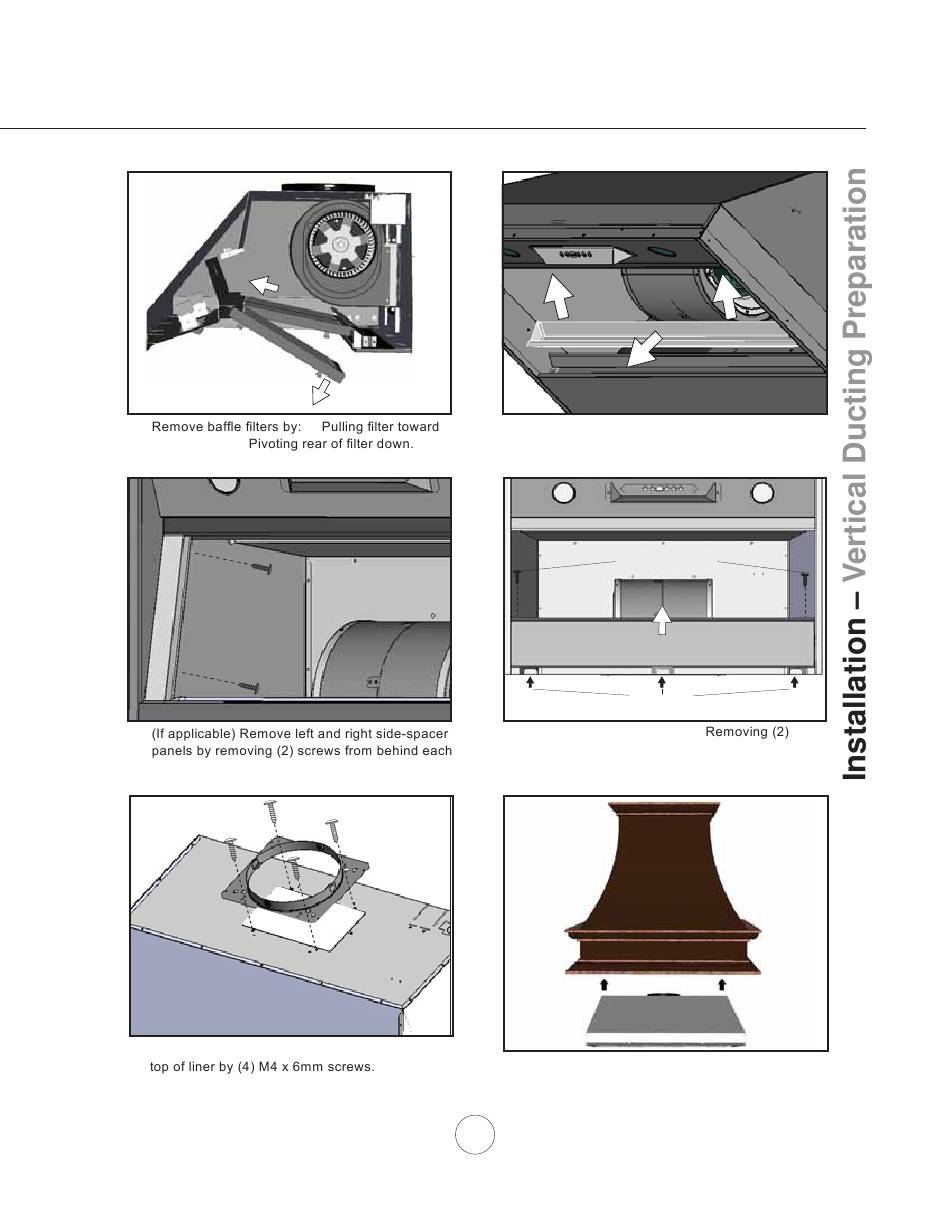 Remove baffle filters by: Pulling filter toward Pivoting rear of filter down.

(If applicable) Remove left and right side-spacer panels by removing (2) screws from behind each

Removing (2)

top of liner by (4) M4 x 6mm screws.

Installation – Vertical Ducting Preparation