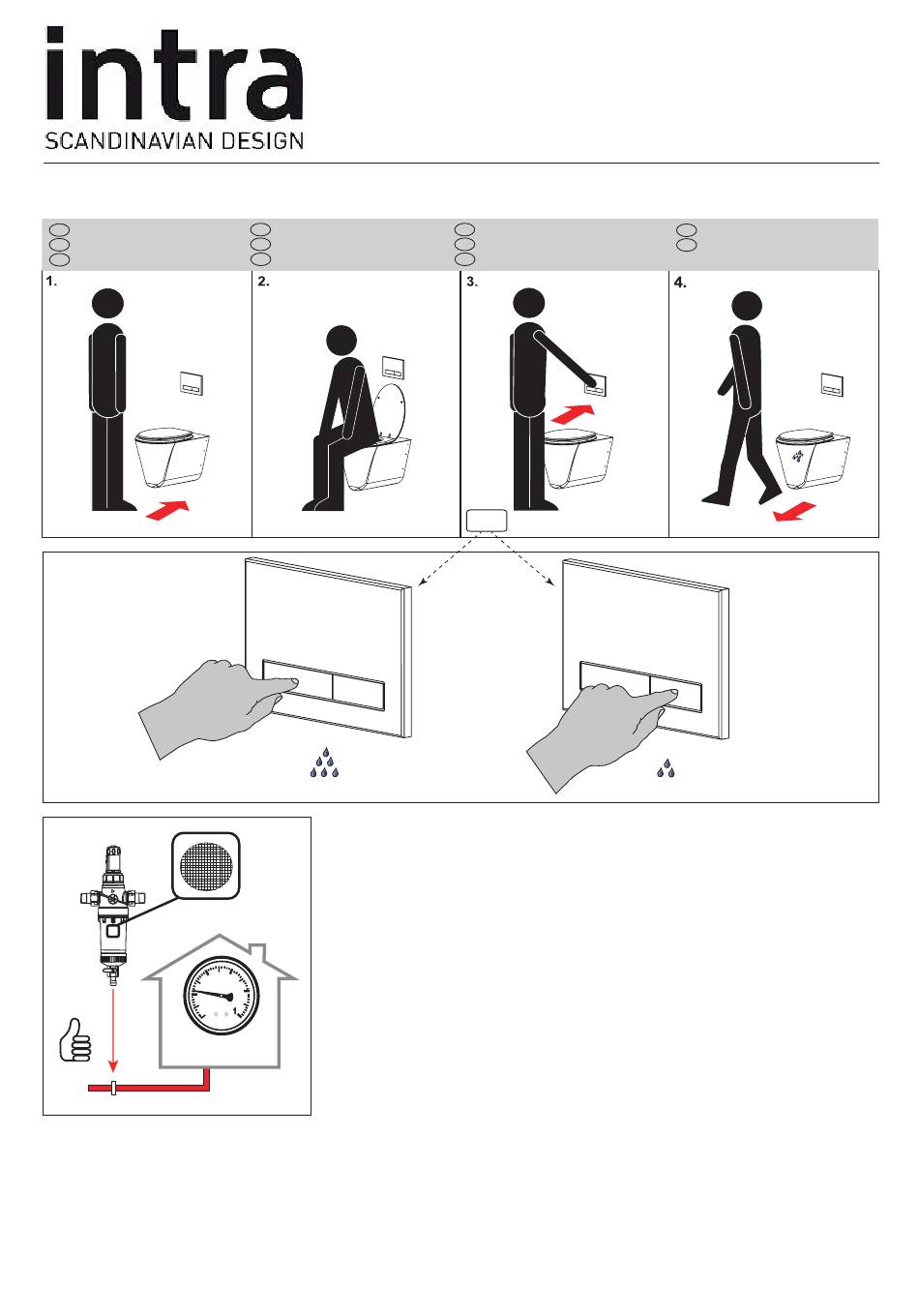 intra
SCANDINAVIAN DESIGN

1.

2.

3.

4.

1