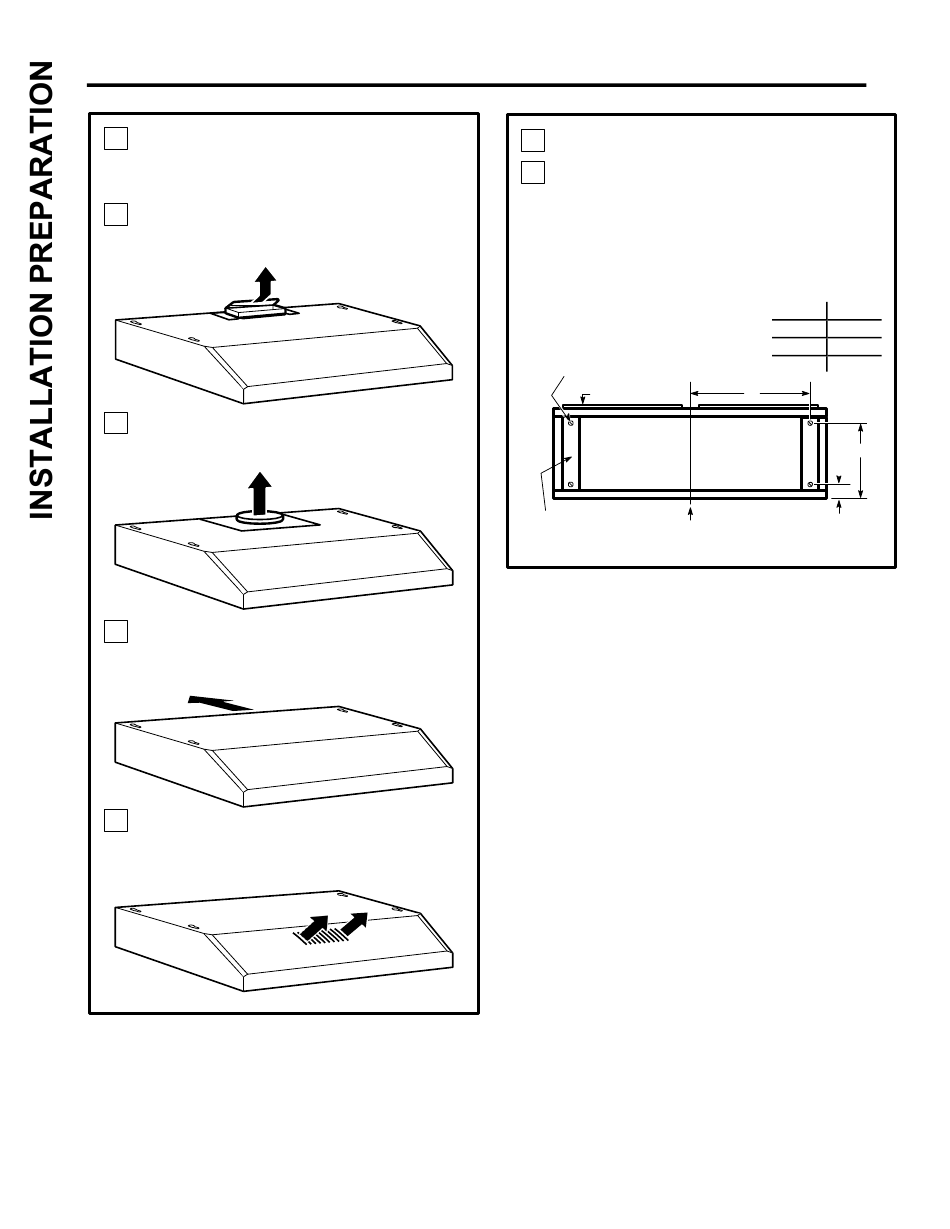 INSTALLATION PREPARATION