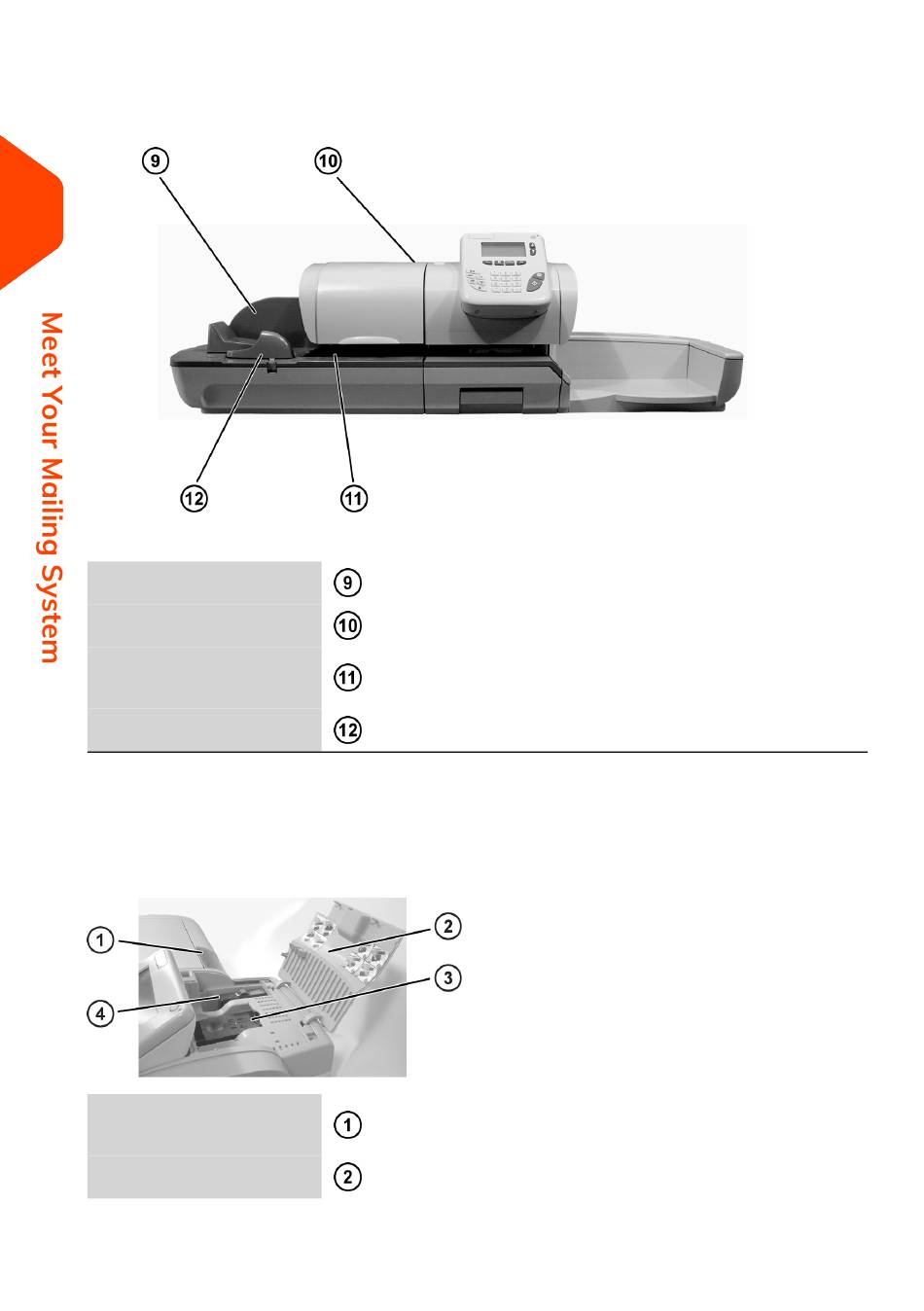 Meet Your Mailing System

9

10

12

11

| | |
|---|---|
| | 9 |
| | 10 |
| | 11 |
| | 12 |

1

2

3

4

| | |
|---|---|
| | 1 |
| | 2 |