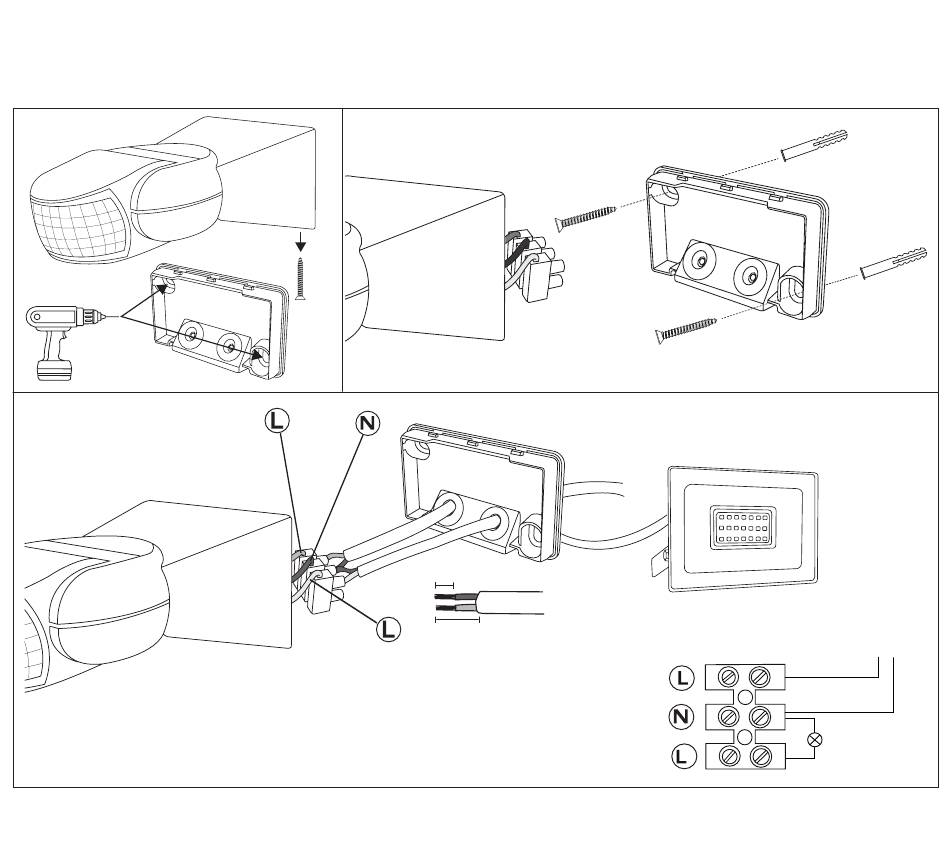 L
N
L
L
N
L