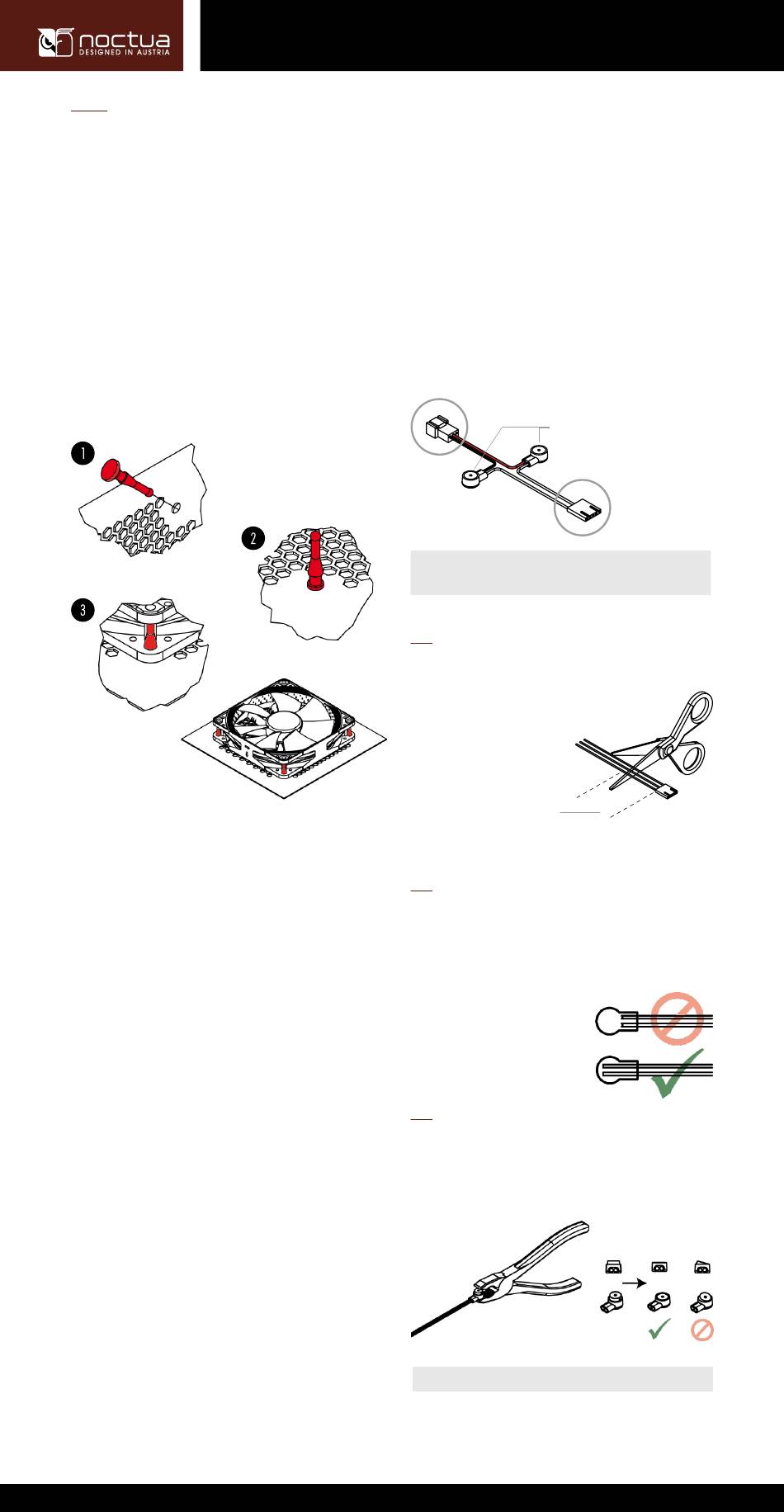 noctua
DESIGNED IN AUSTRIA

1

2

3