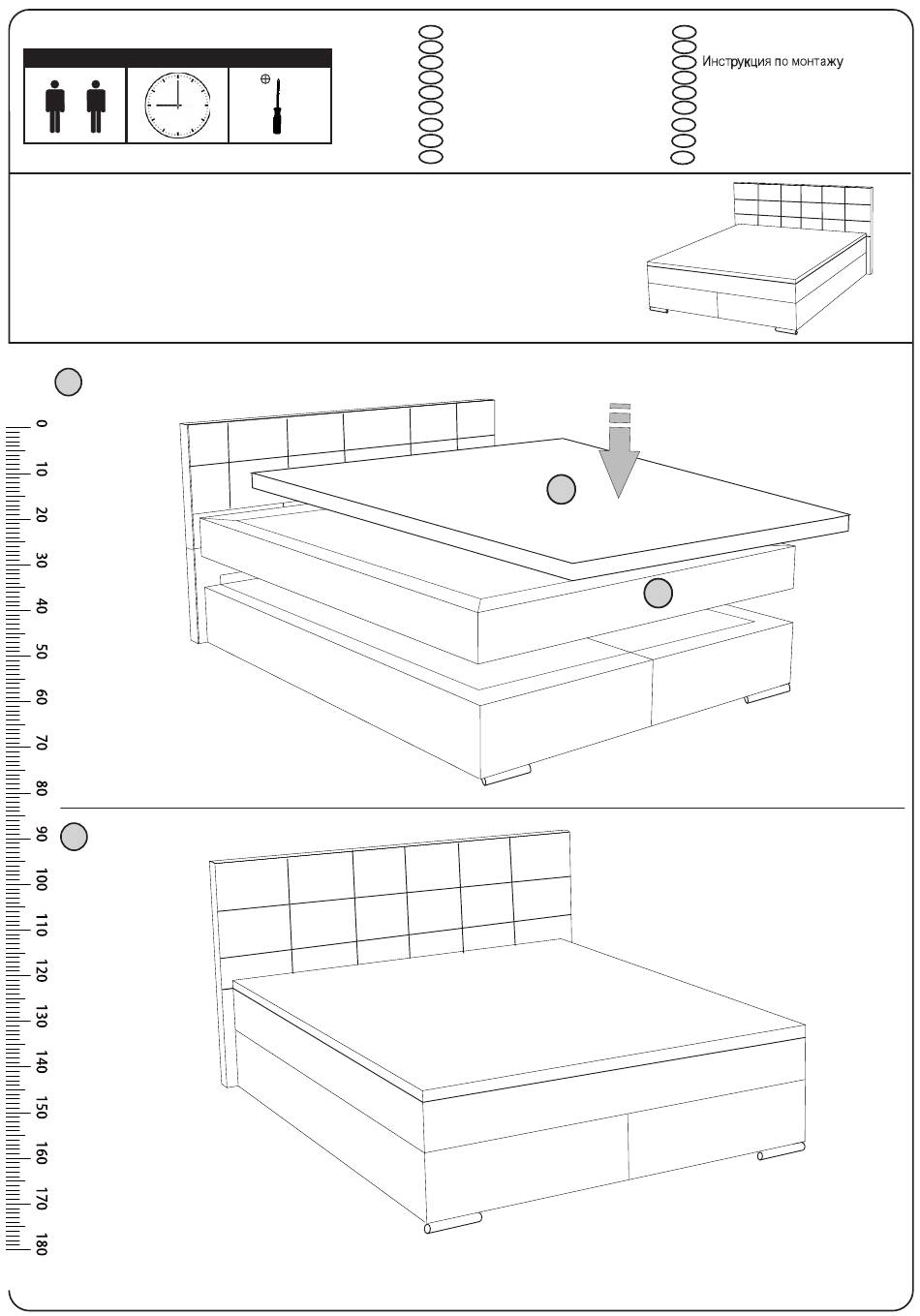 Инструкция по монтажу

0
10
20
30
40
50
60
70
80
90
100
110
120
130
140
150
160
170
180