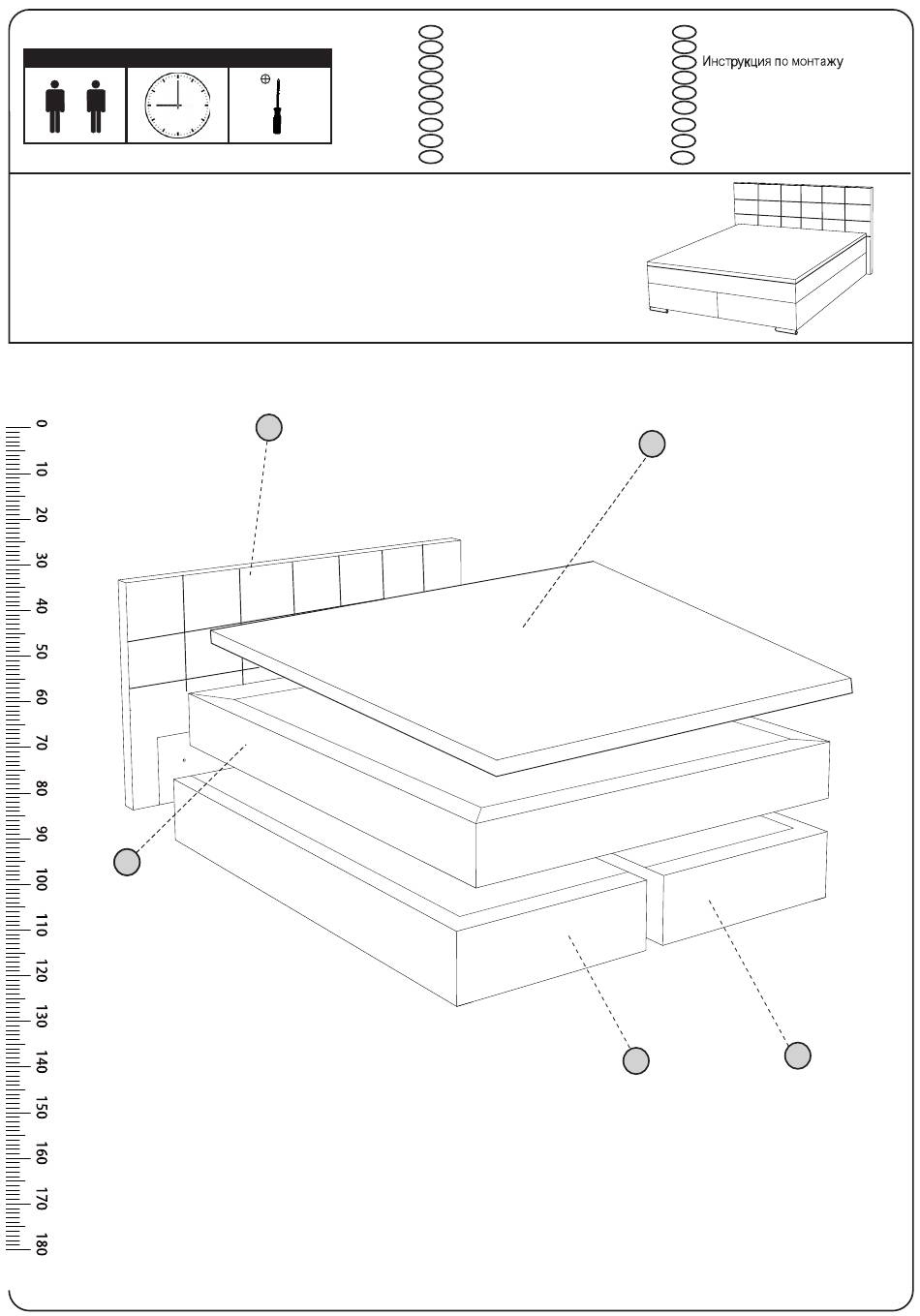 Инструкция по монтажу

0
10
20
30
40
50
60
70
80
90
100
110
120
130
140
150
160
170
180