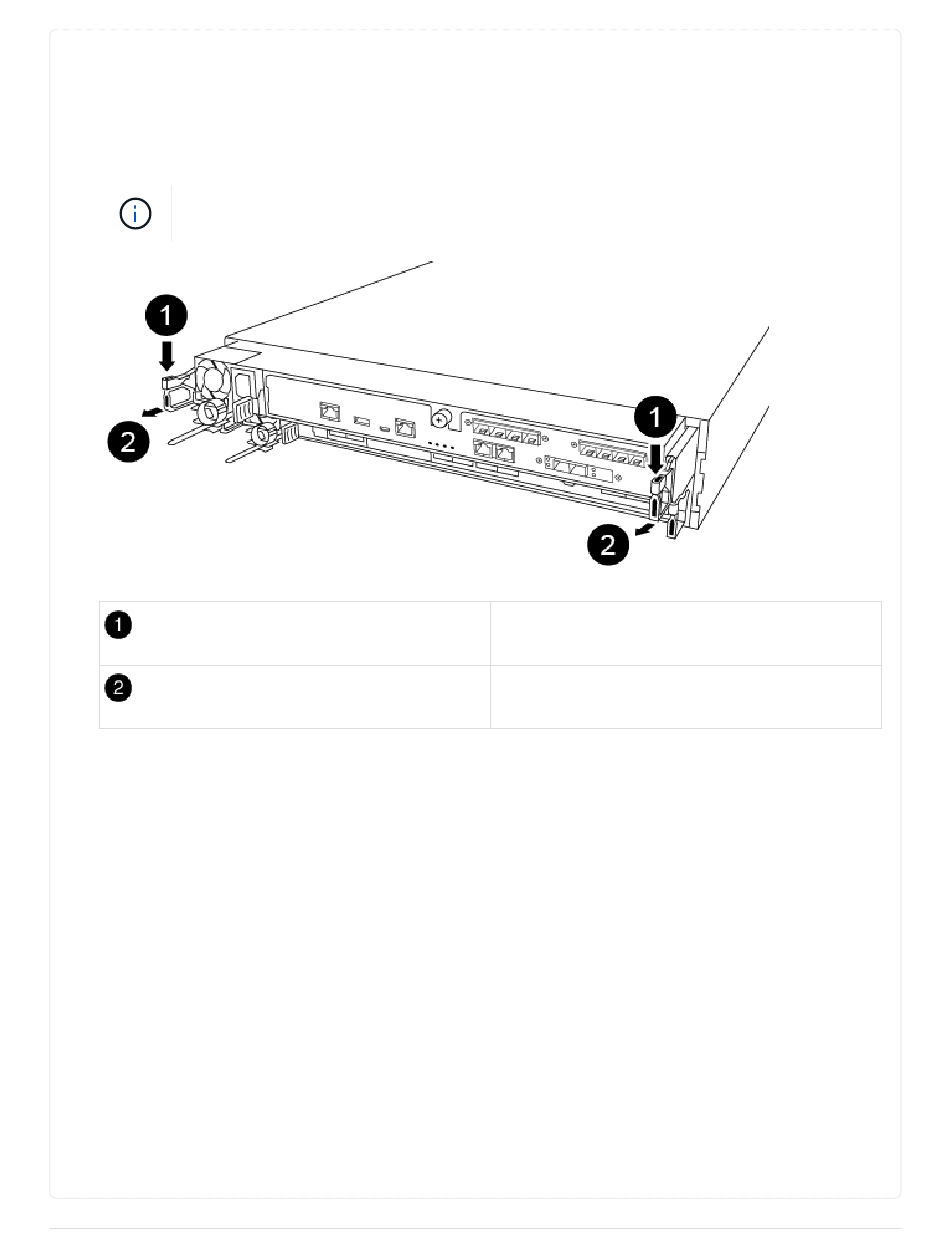 1

2

1

2

| 1 | |
|---|---|
| 2 | |