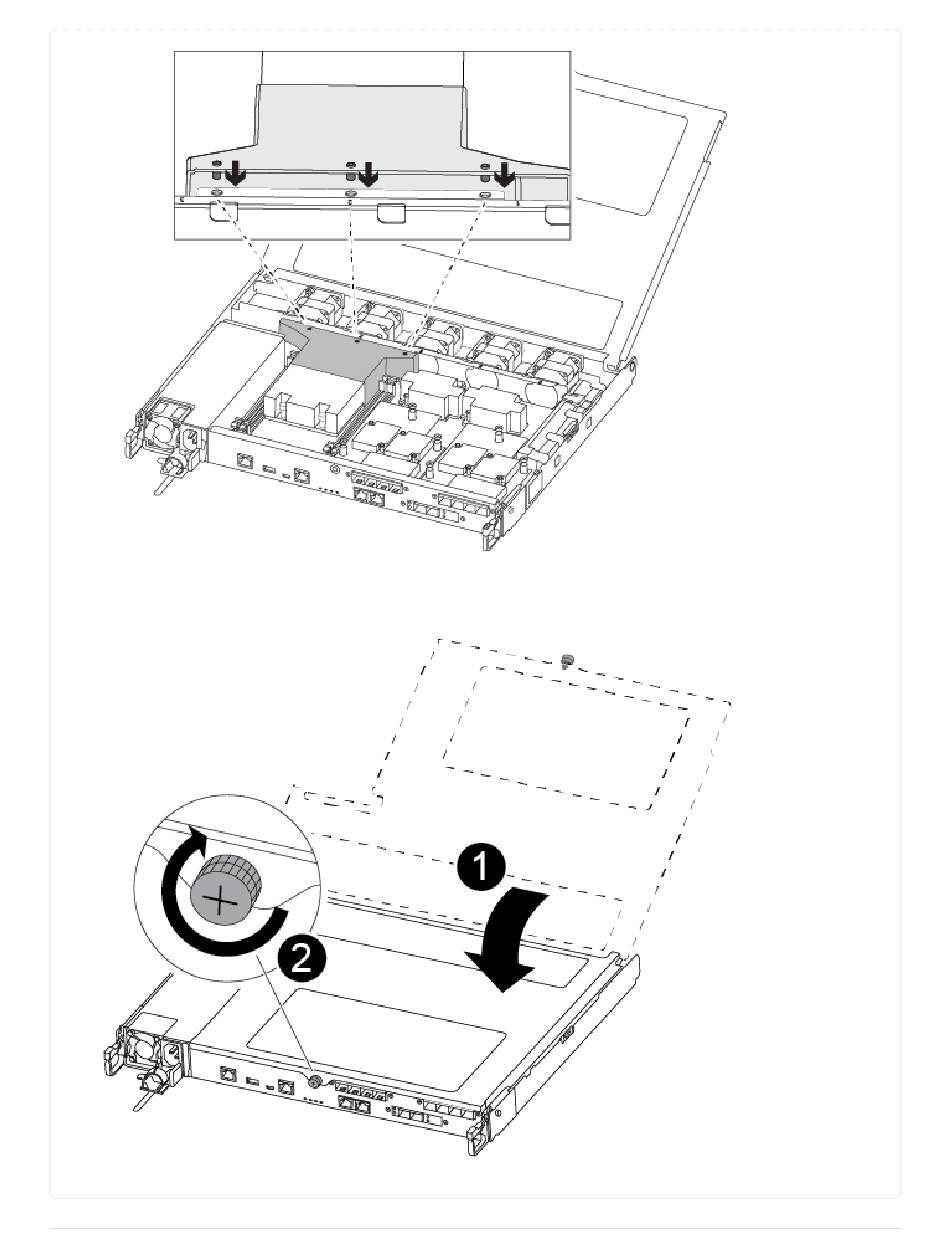 1

2