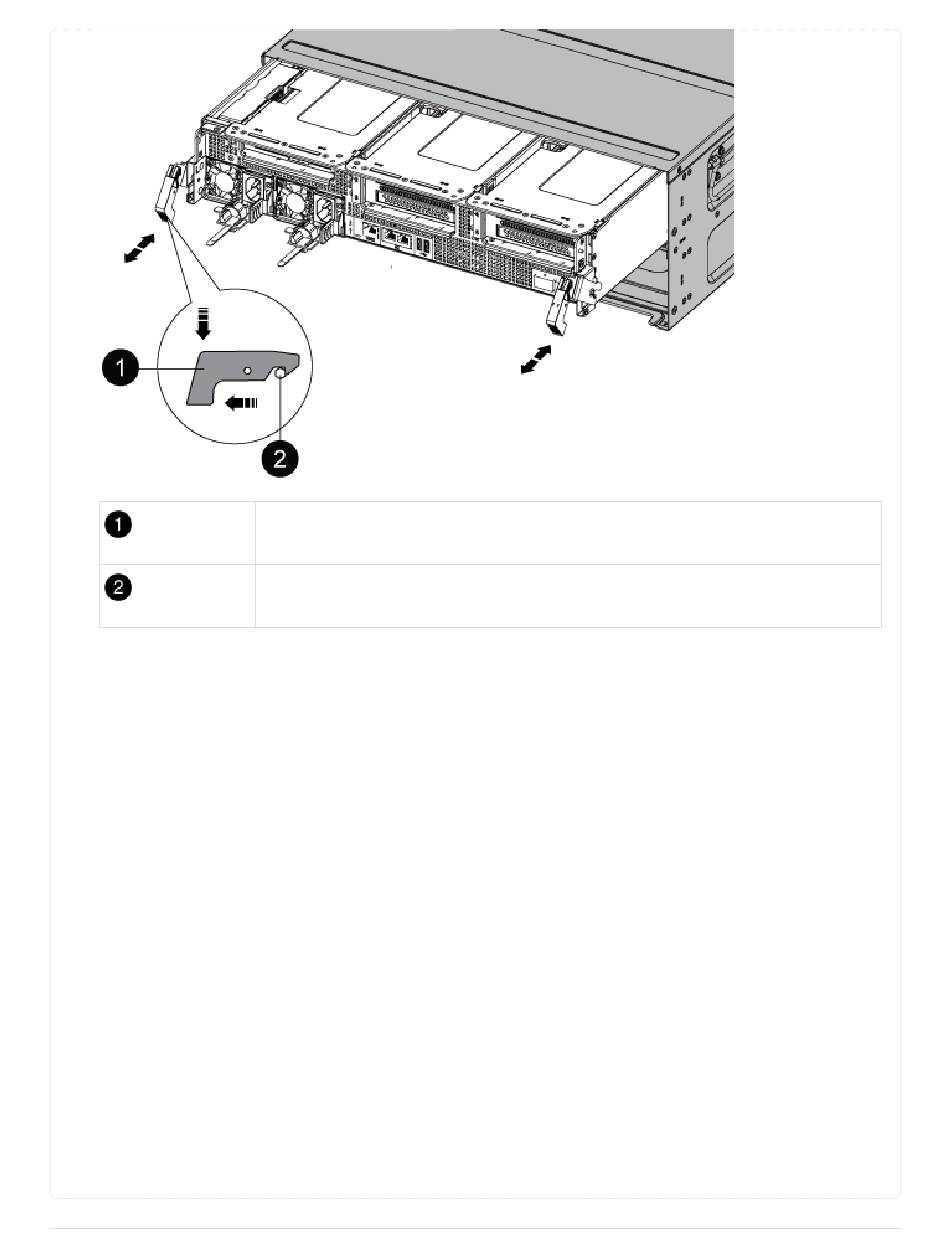 1

2

| 1 | |
|---|---|
| 2 | |