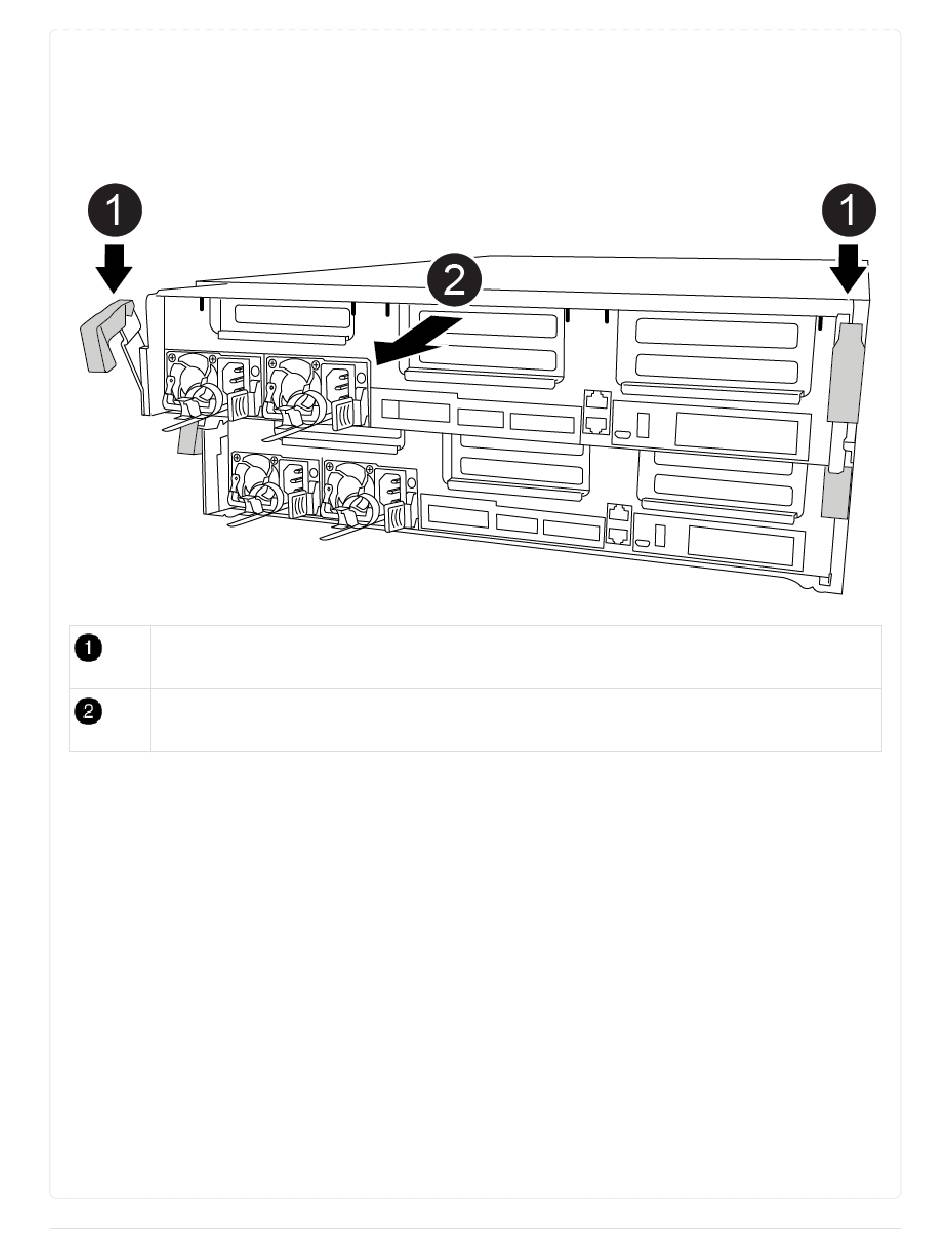 1 1 2

| 1 | |
|---|---|
| 2 | |