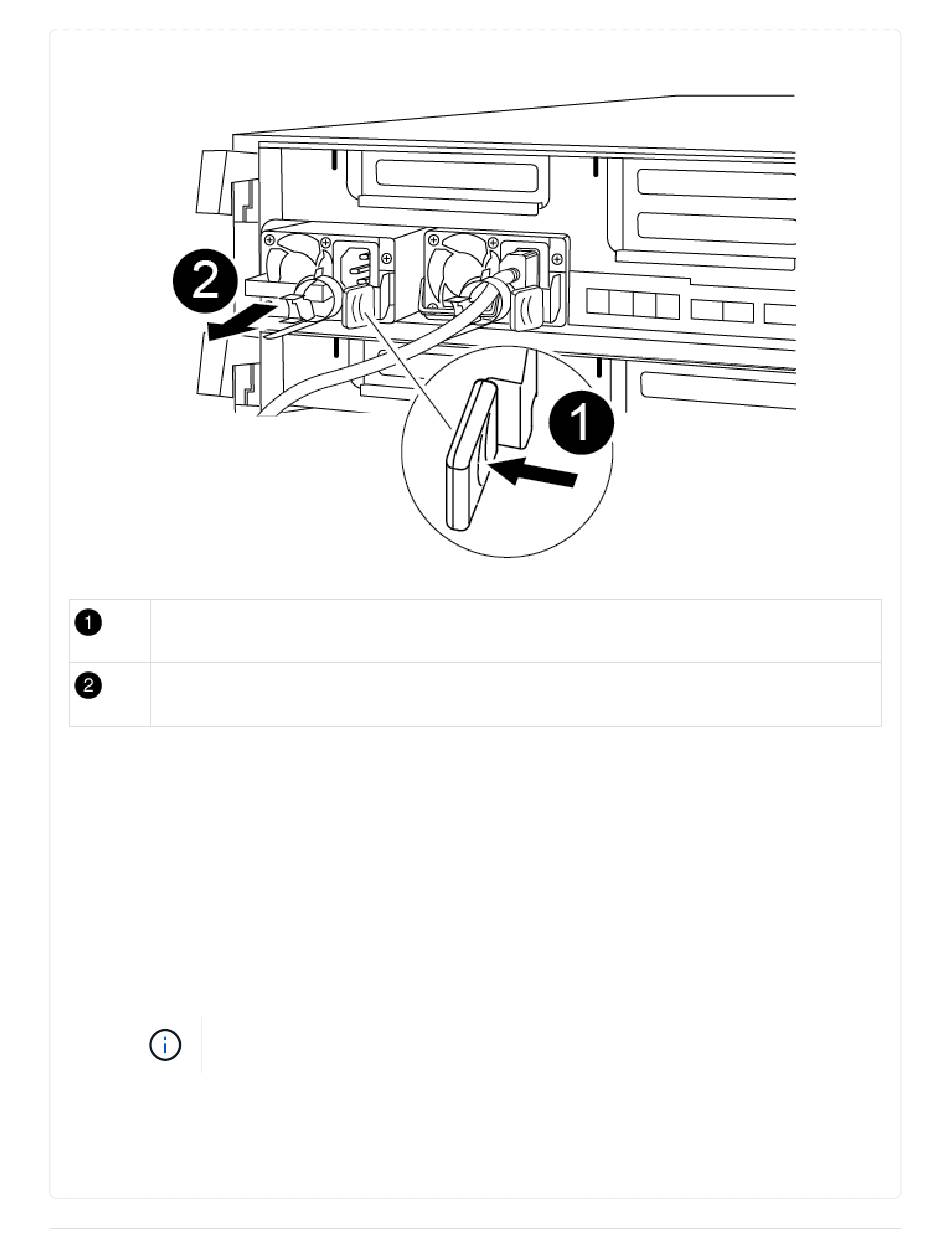 2

1

| 1 | |
|---|---|
| 2 | |