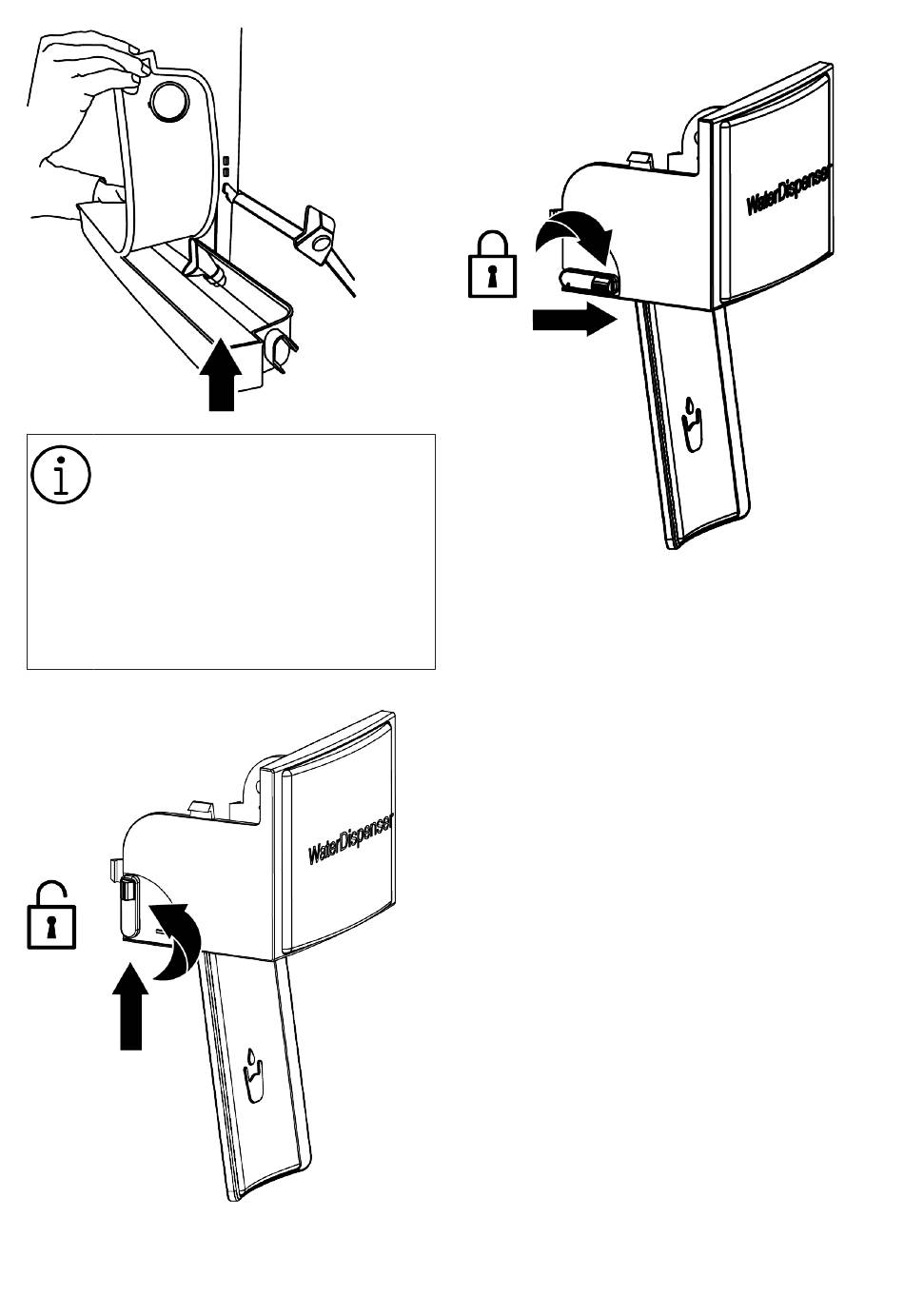 WaterDispenser

WaterDispenser