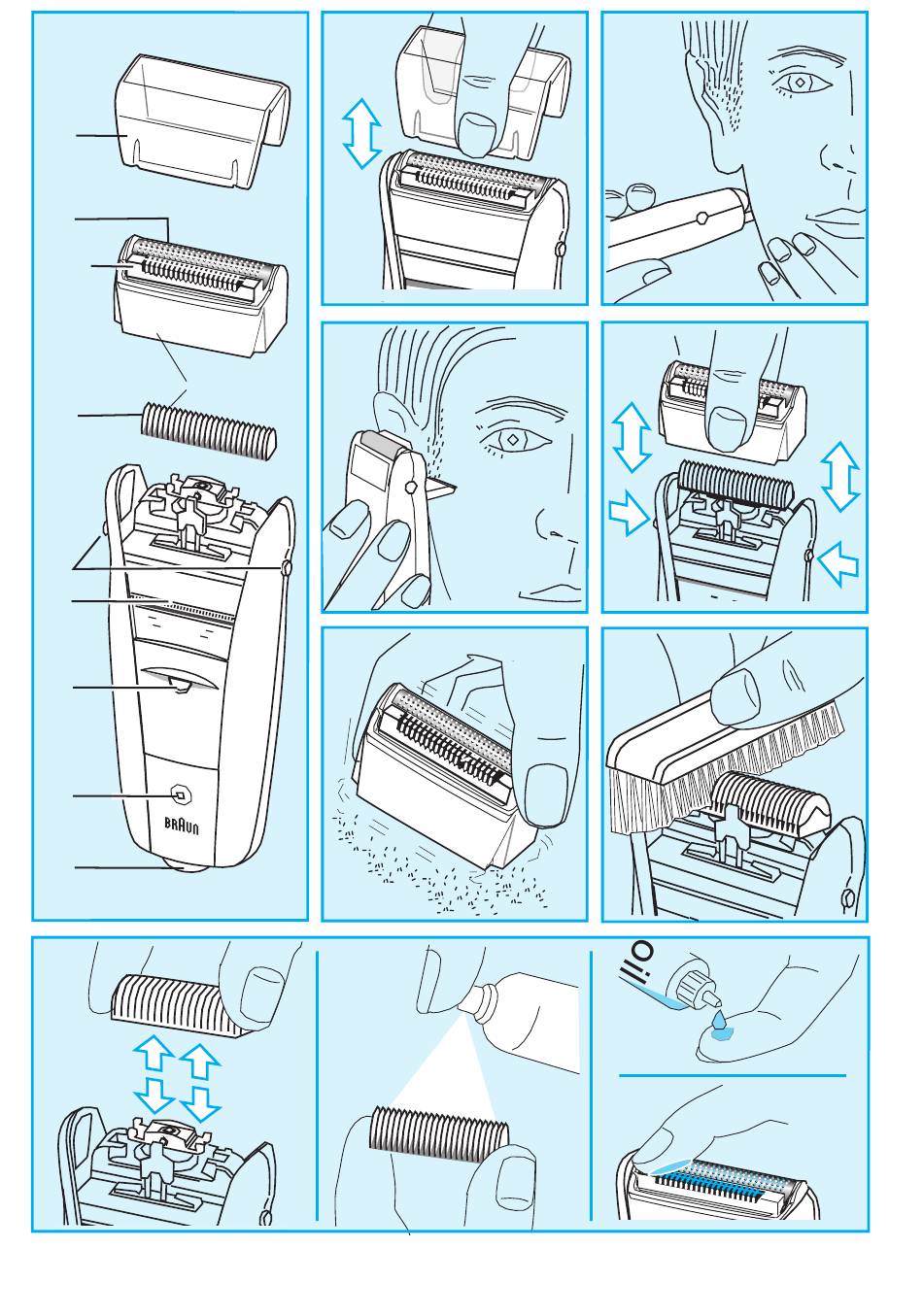 BRAUN

Oil