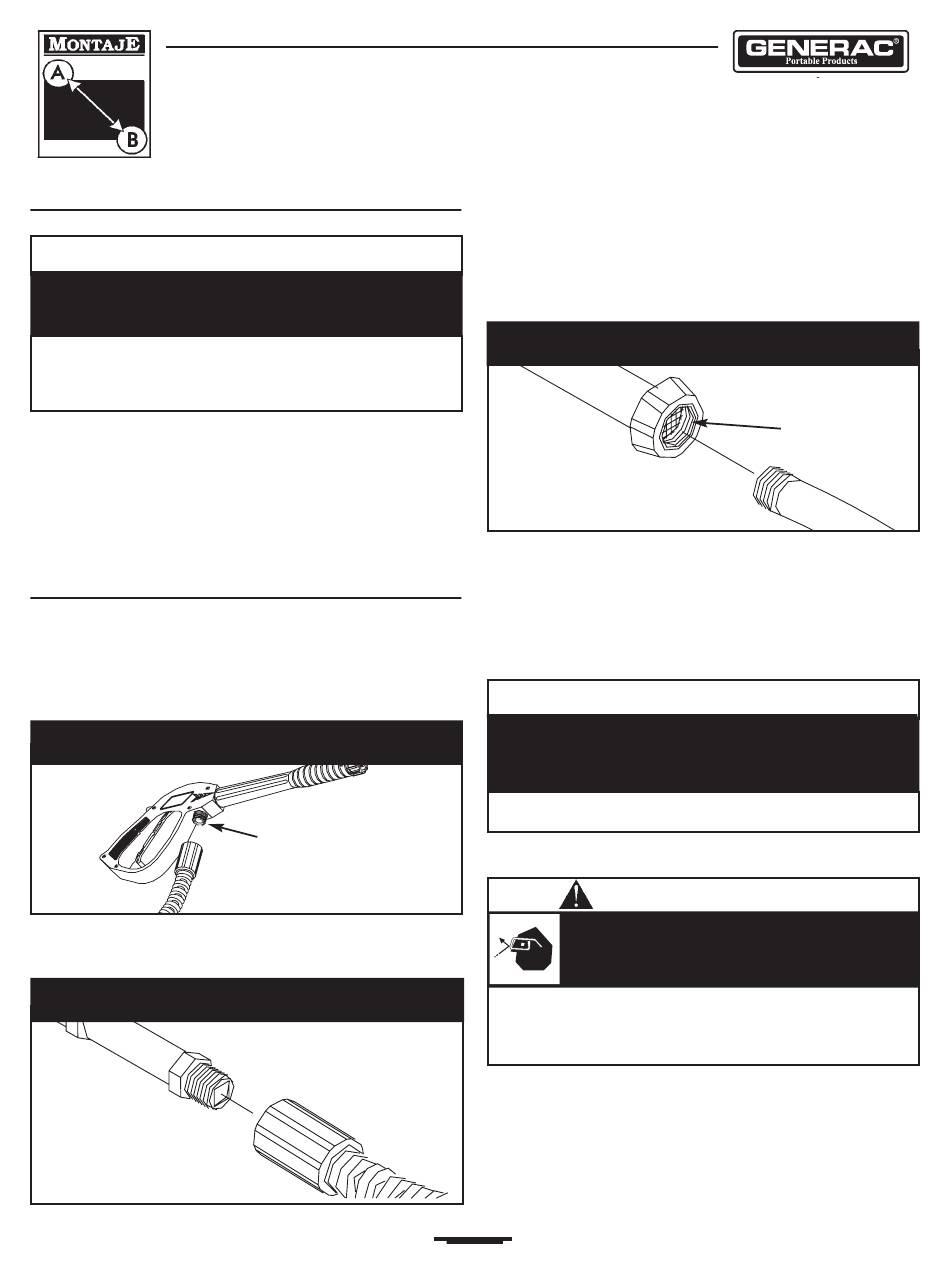 MONTAJE

A

B

GENERAC®
Portable Products