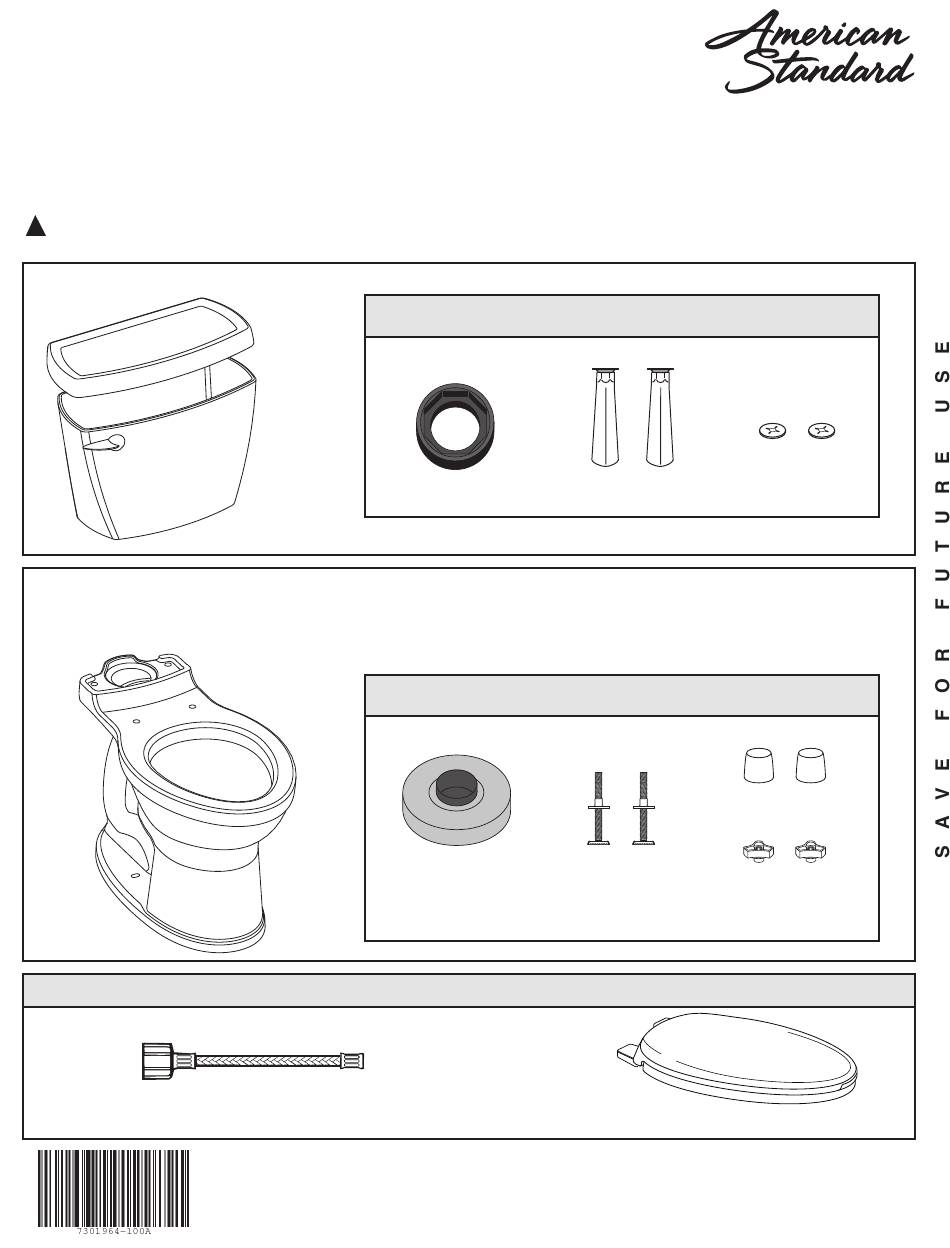 American Standard

SAVE FOR FUTURE USE

7301964-100A