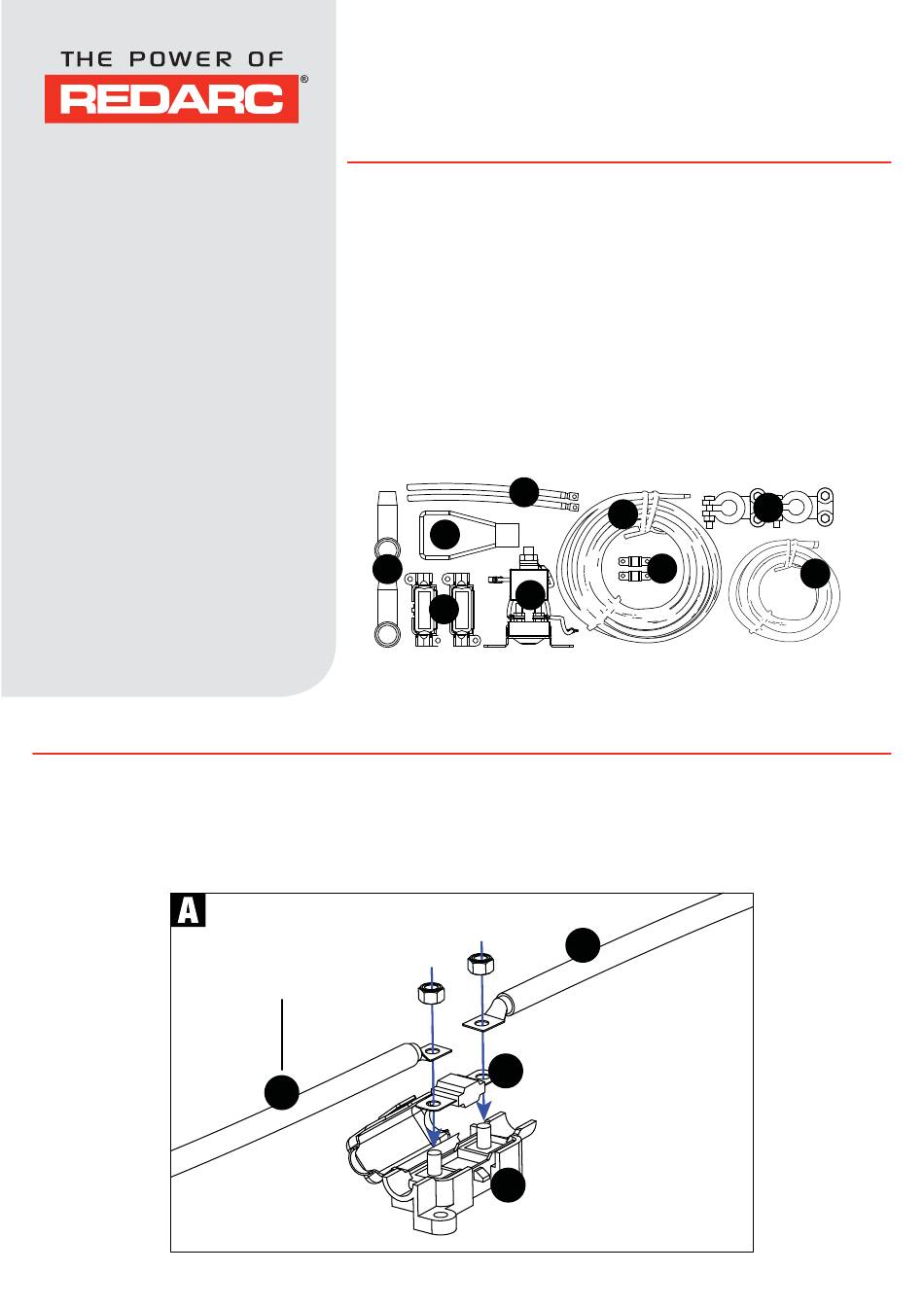 THE POWER OF
REDARC®

A