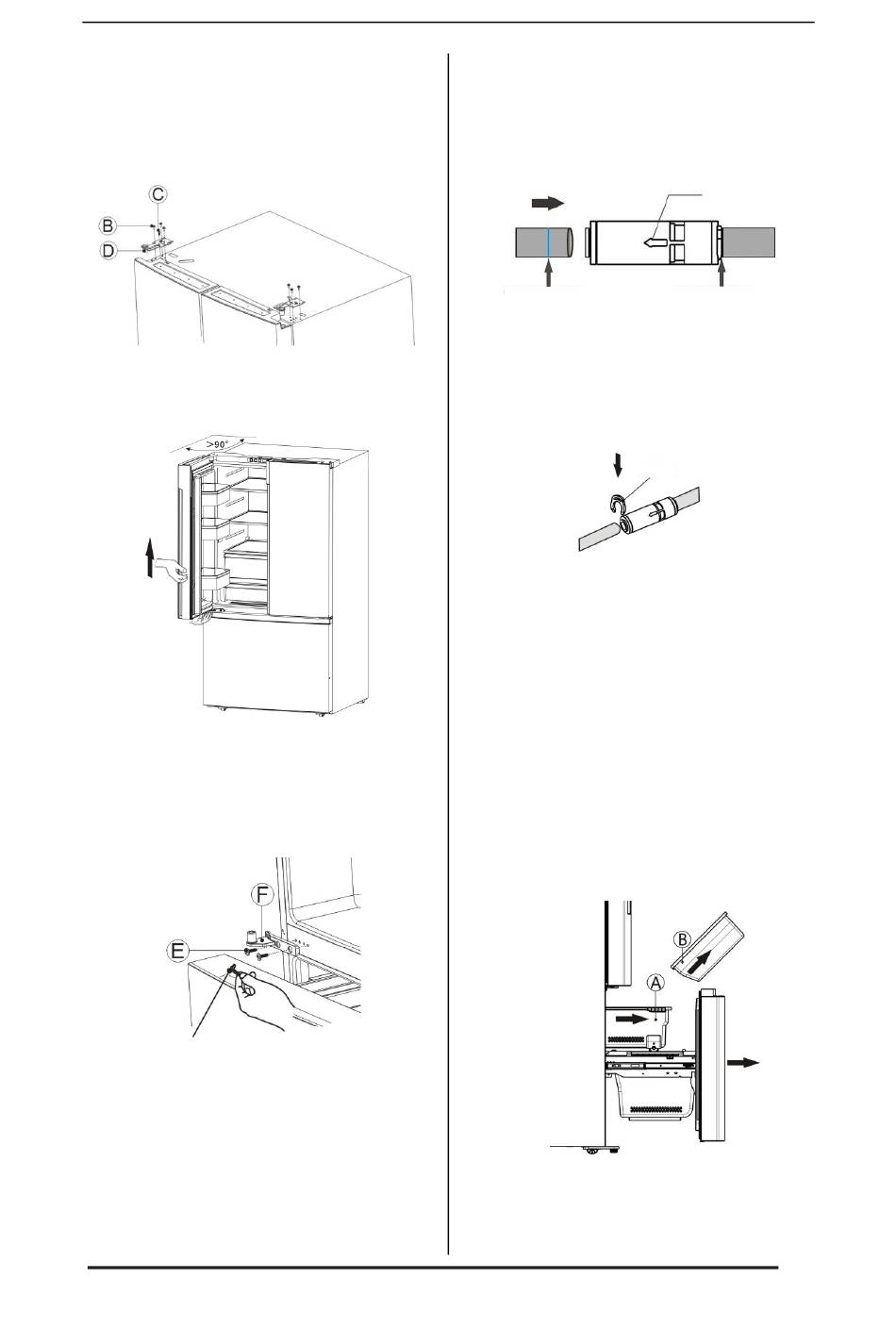 C
B
D

>90°

F
E

B
A