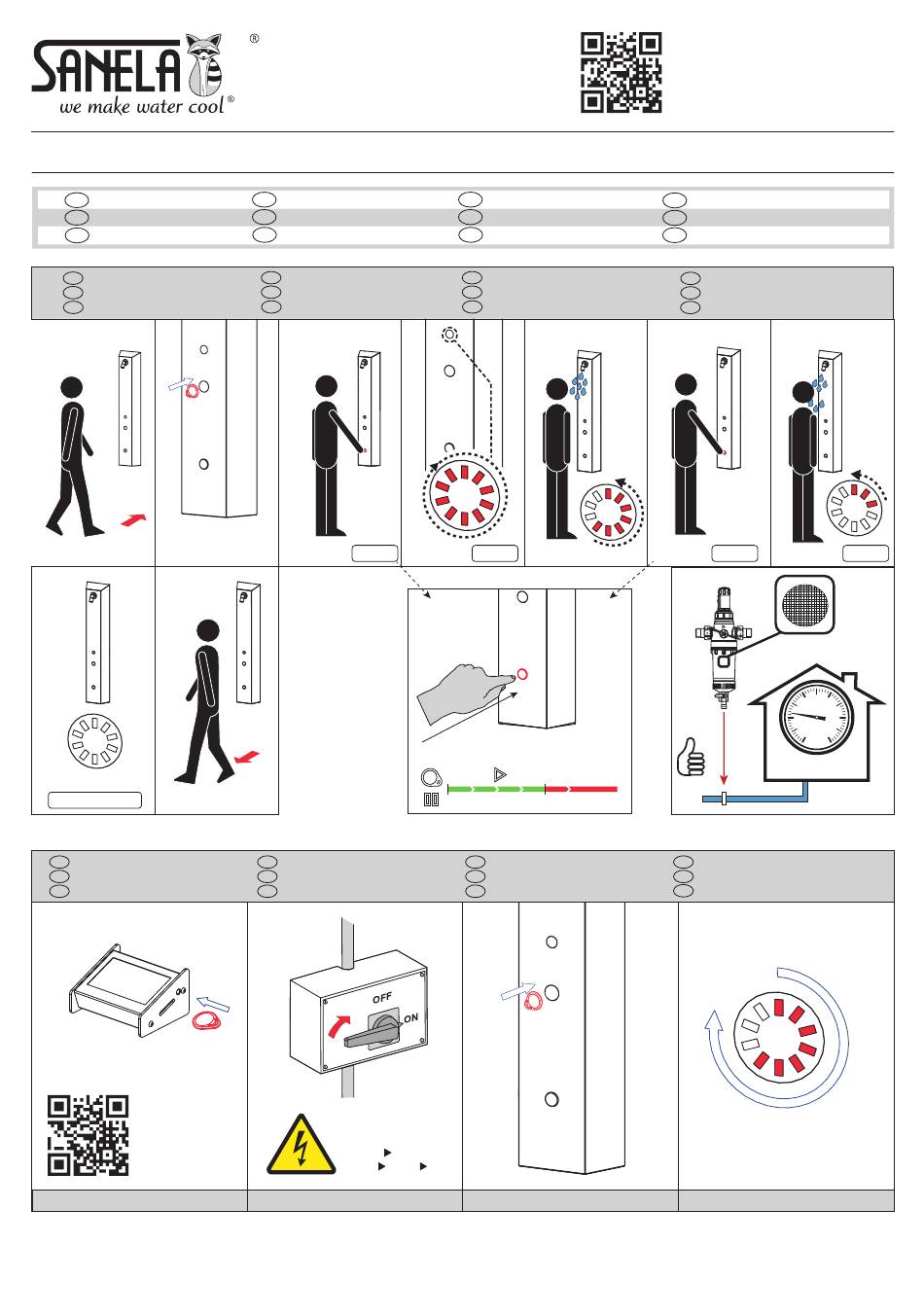 SANELA®
we make water cool®

OFF
ON