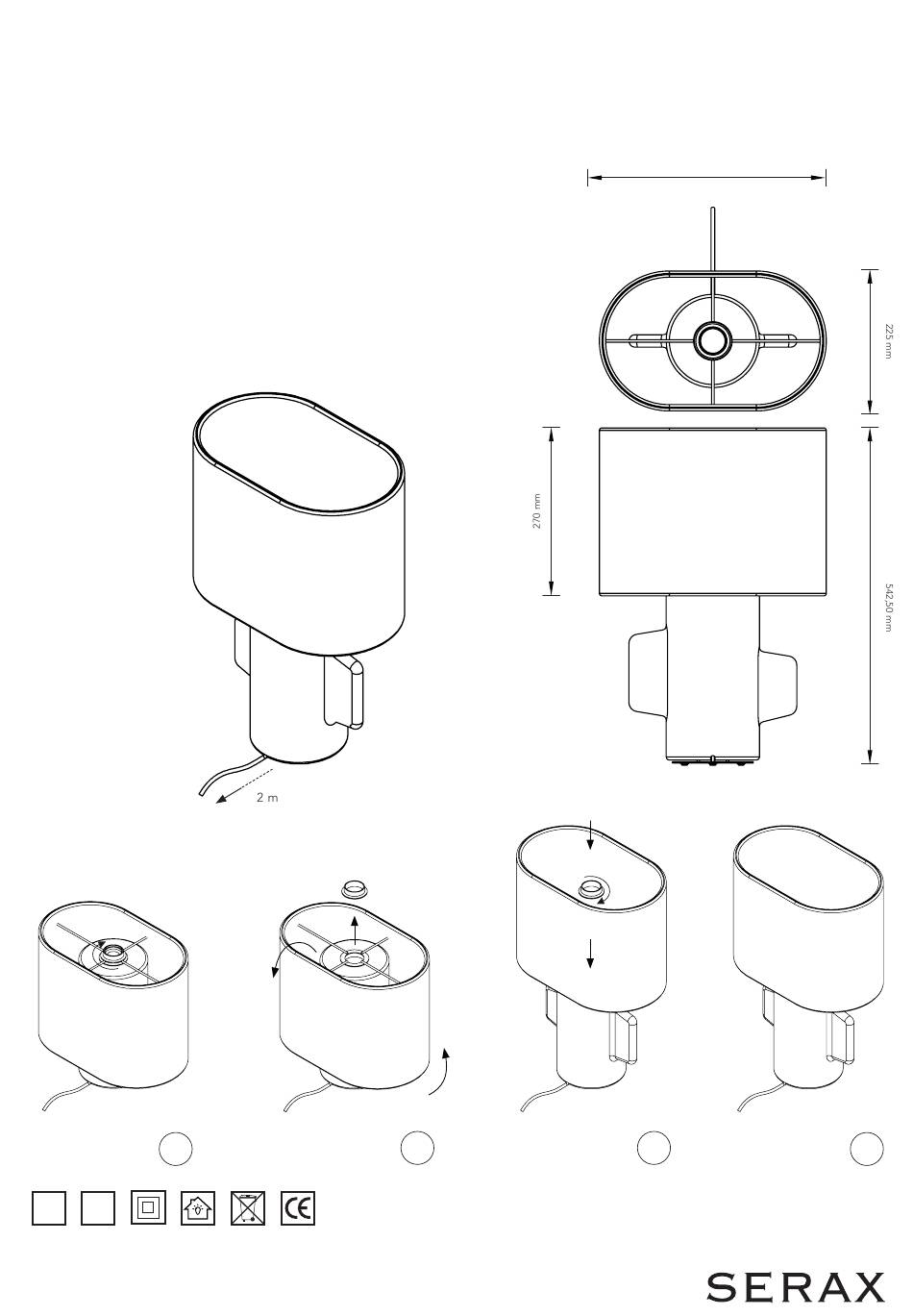 225 mm

270 mm

542,50 mm

2 m

CE

SERAX