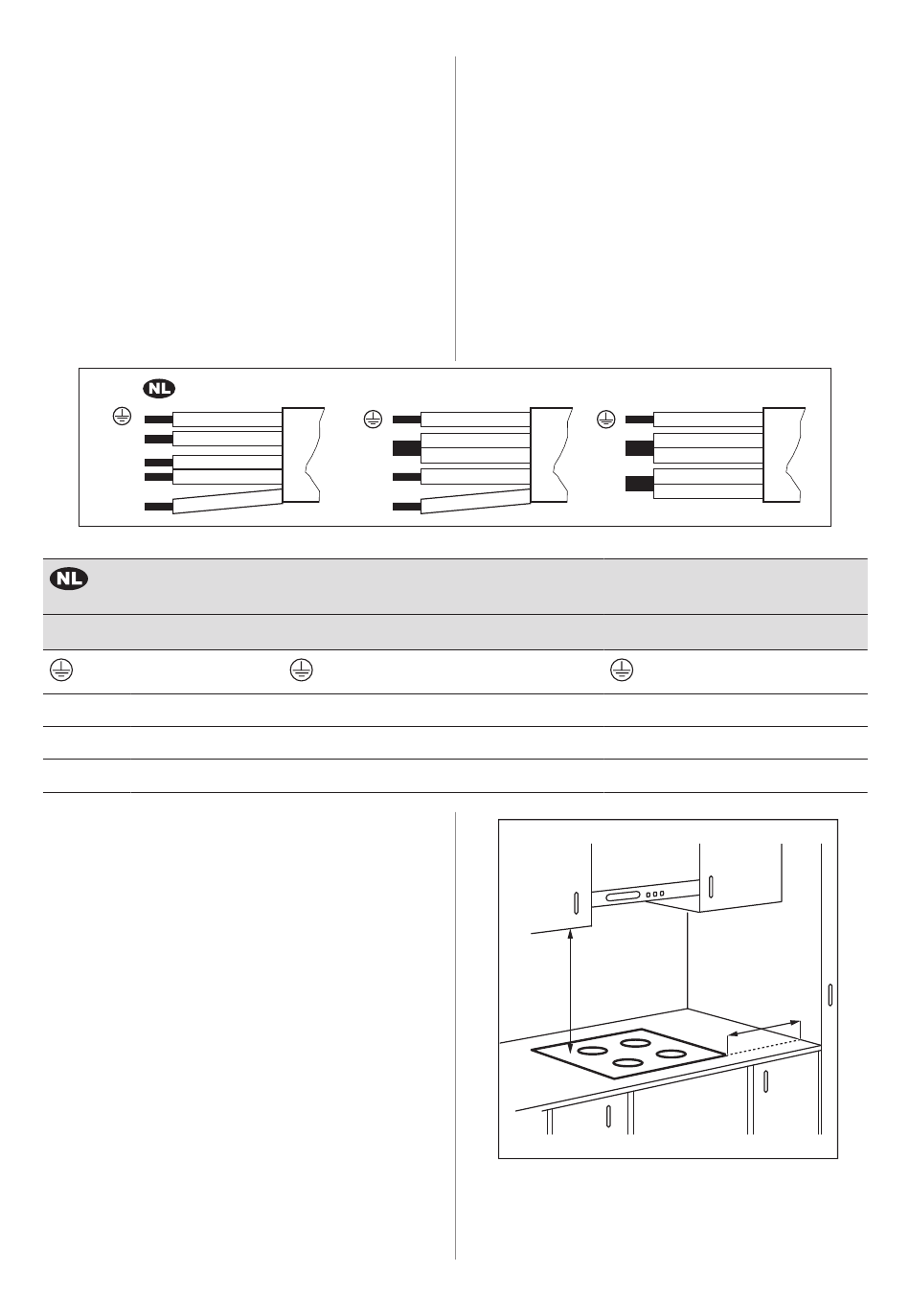 NL

NL