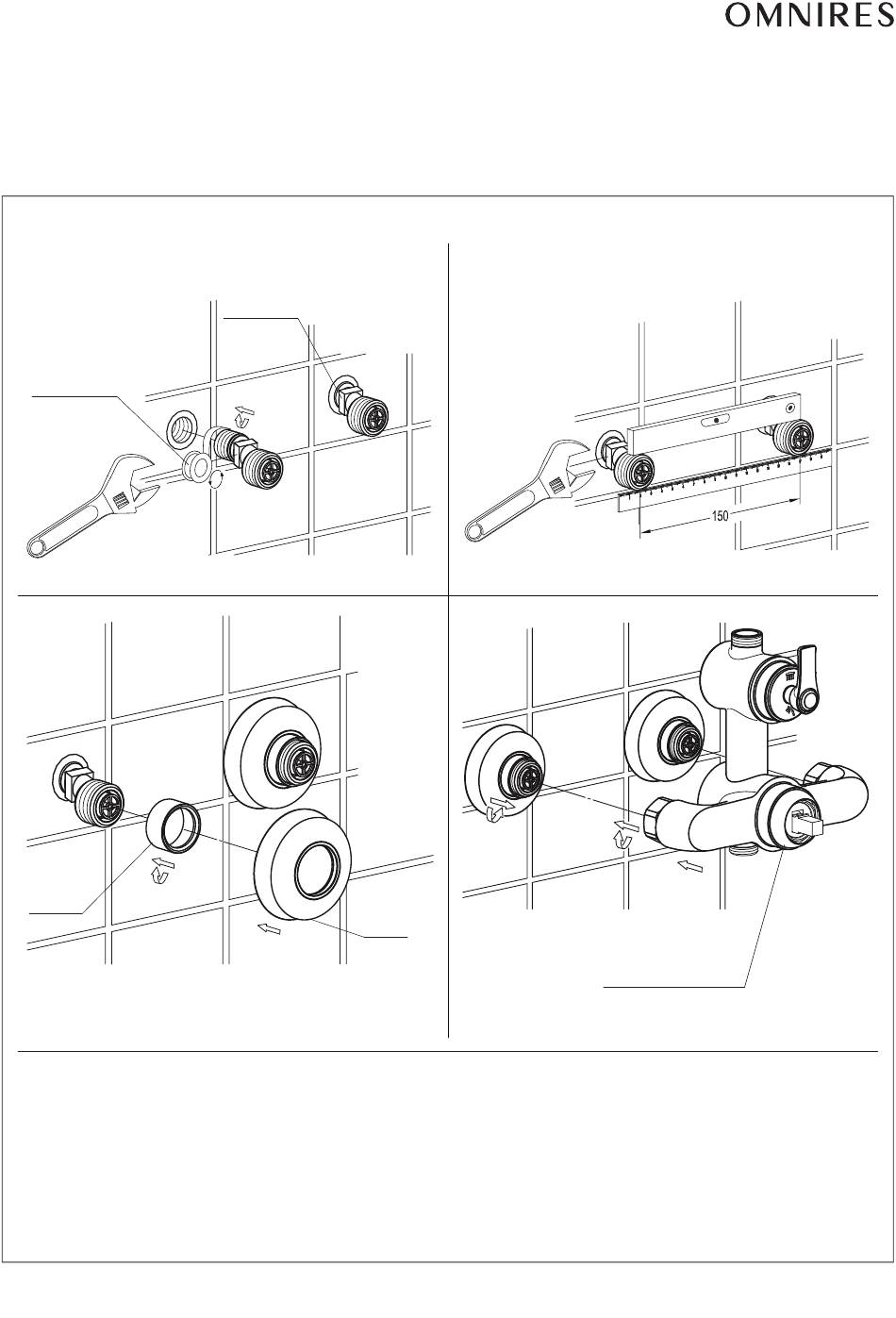 OMNIRES

150