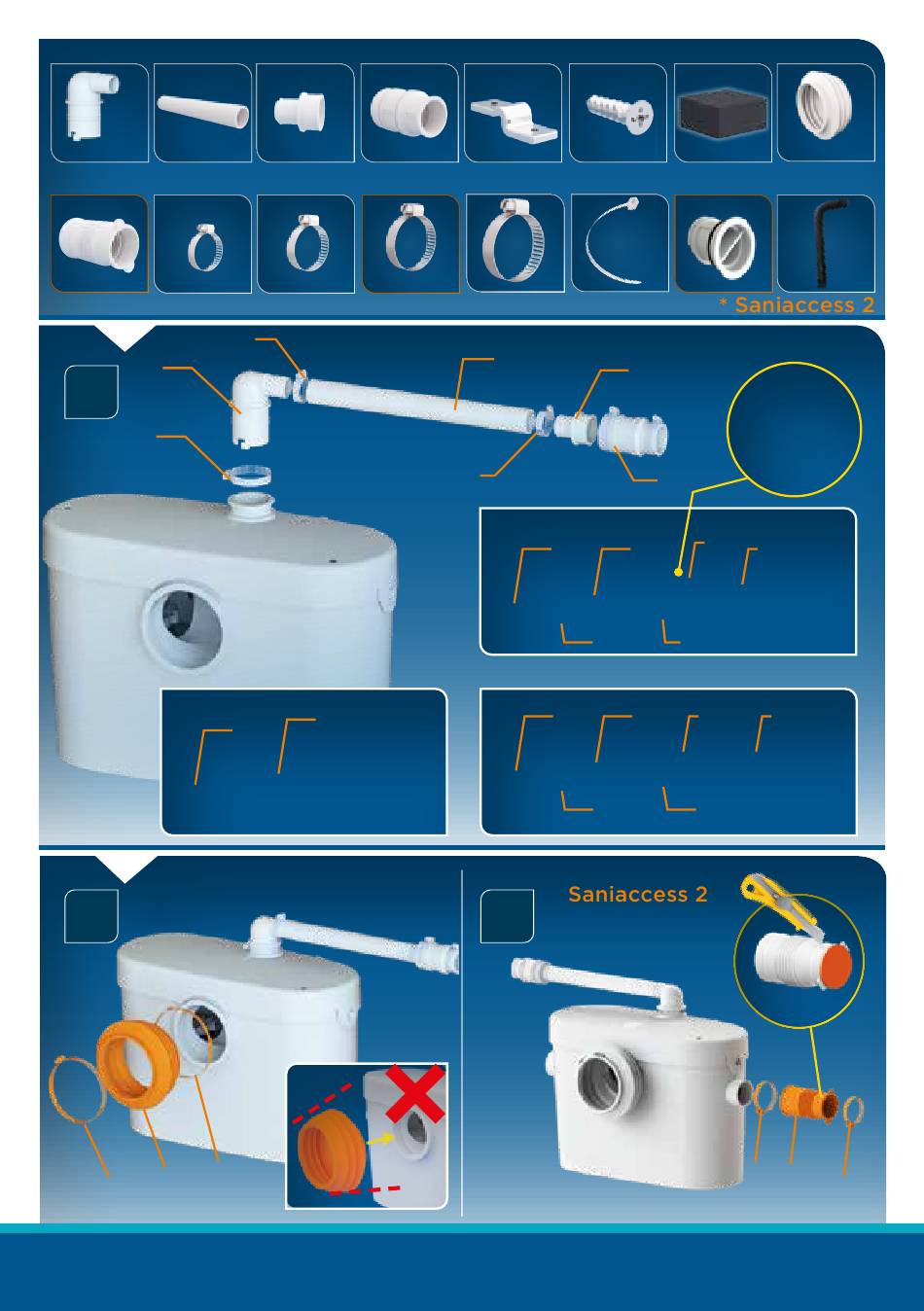 * Saniaccess 2

Saniaccess 2