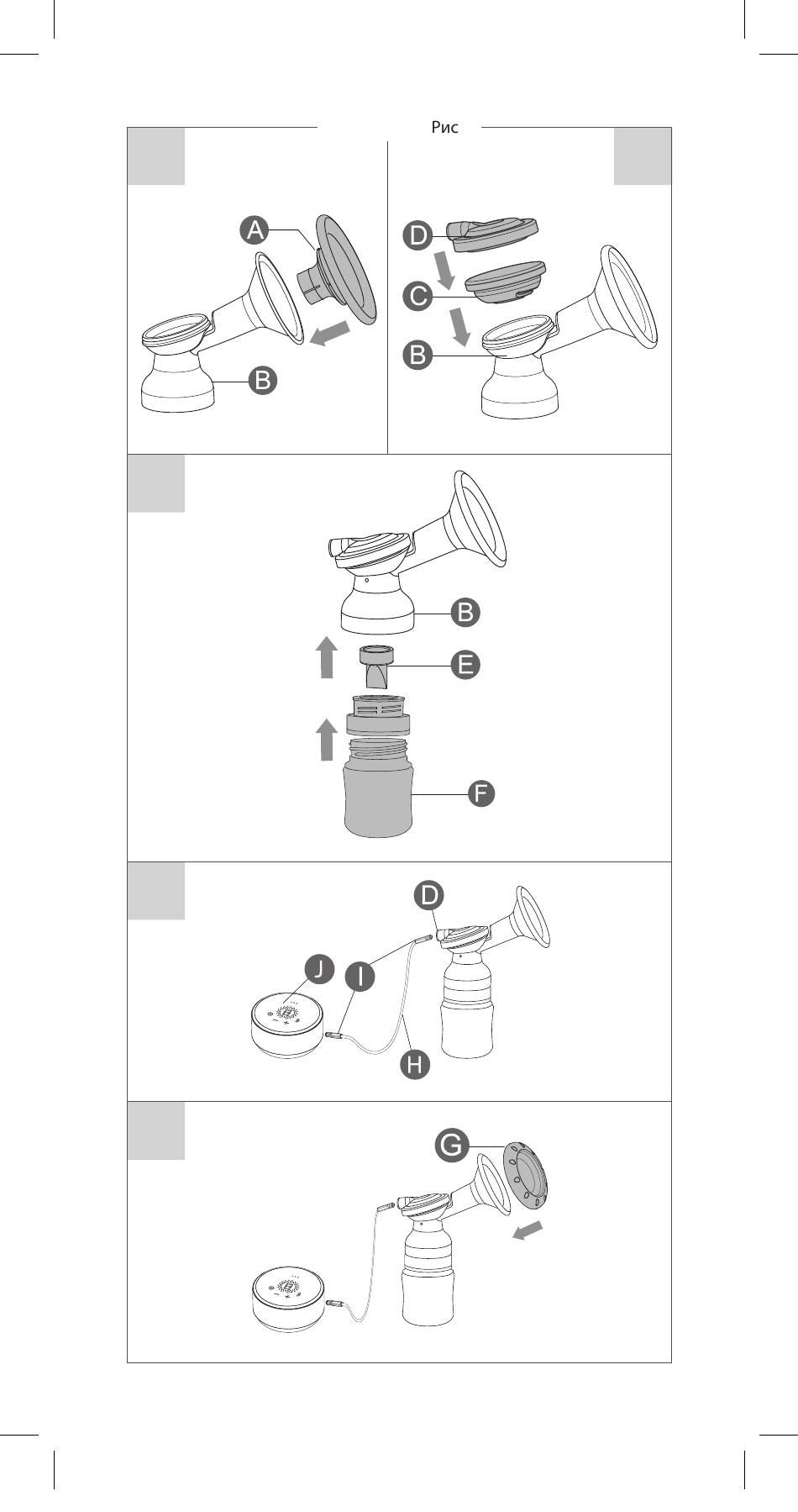 Рис

A

B

D

C

B

B

E

F

D

J

I

H

G