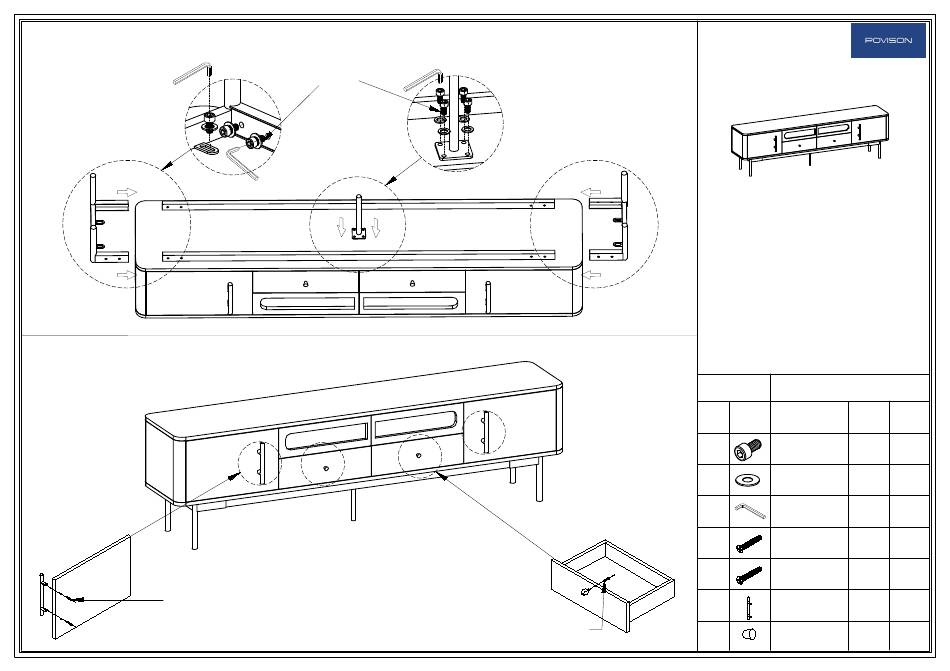 POVISON