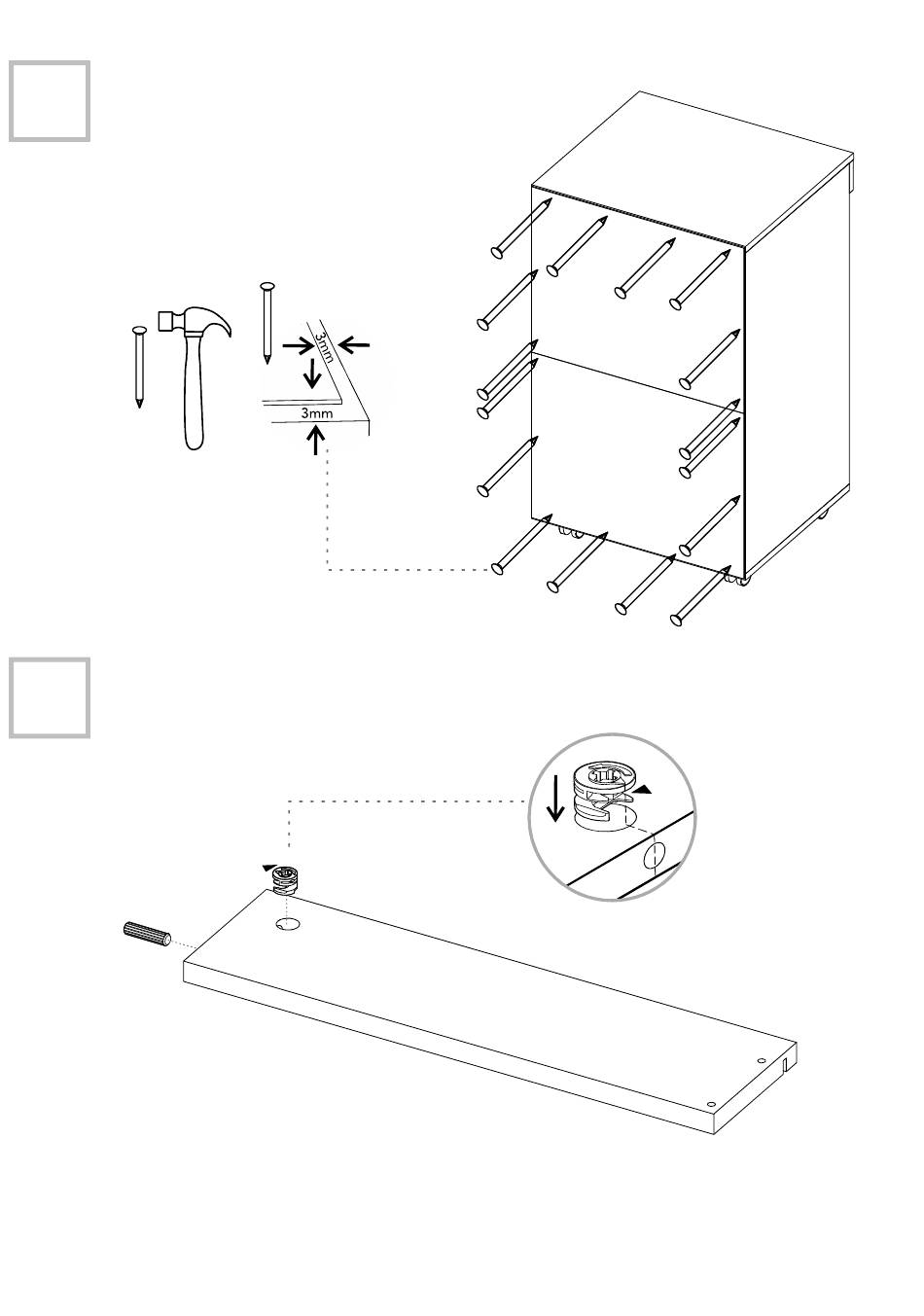 3mm

3mm