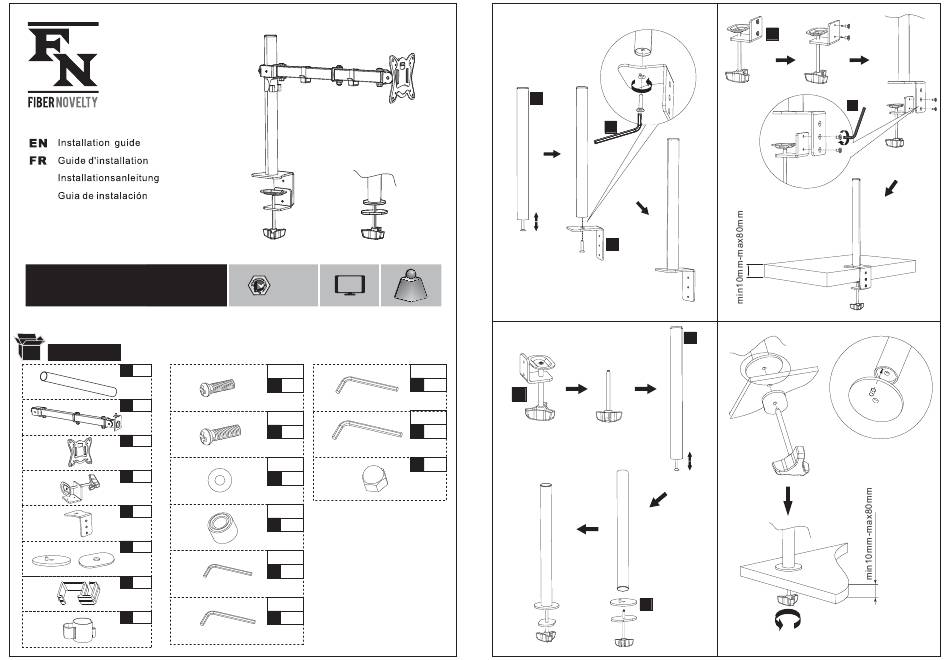 FN
FIBERNOVELTY

EN Installation guide
FR Guide d'installation
Installationsanleitung
Guia de instalación

min10mm-max80mm

min10mm-max80mm