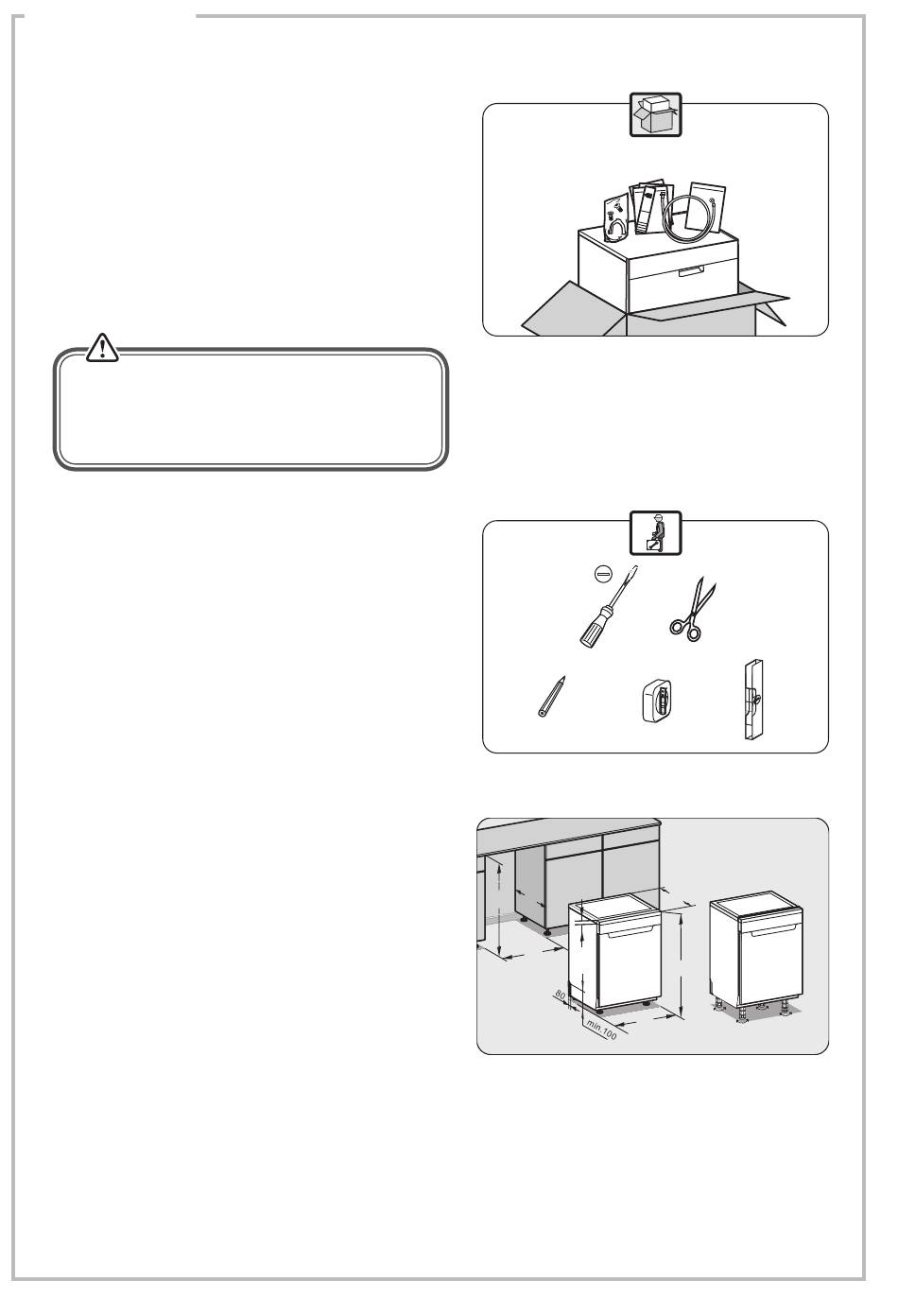 80
min.100