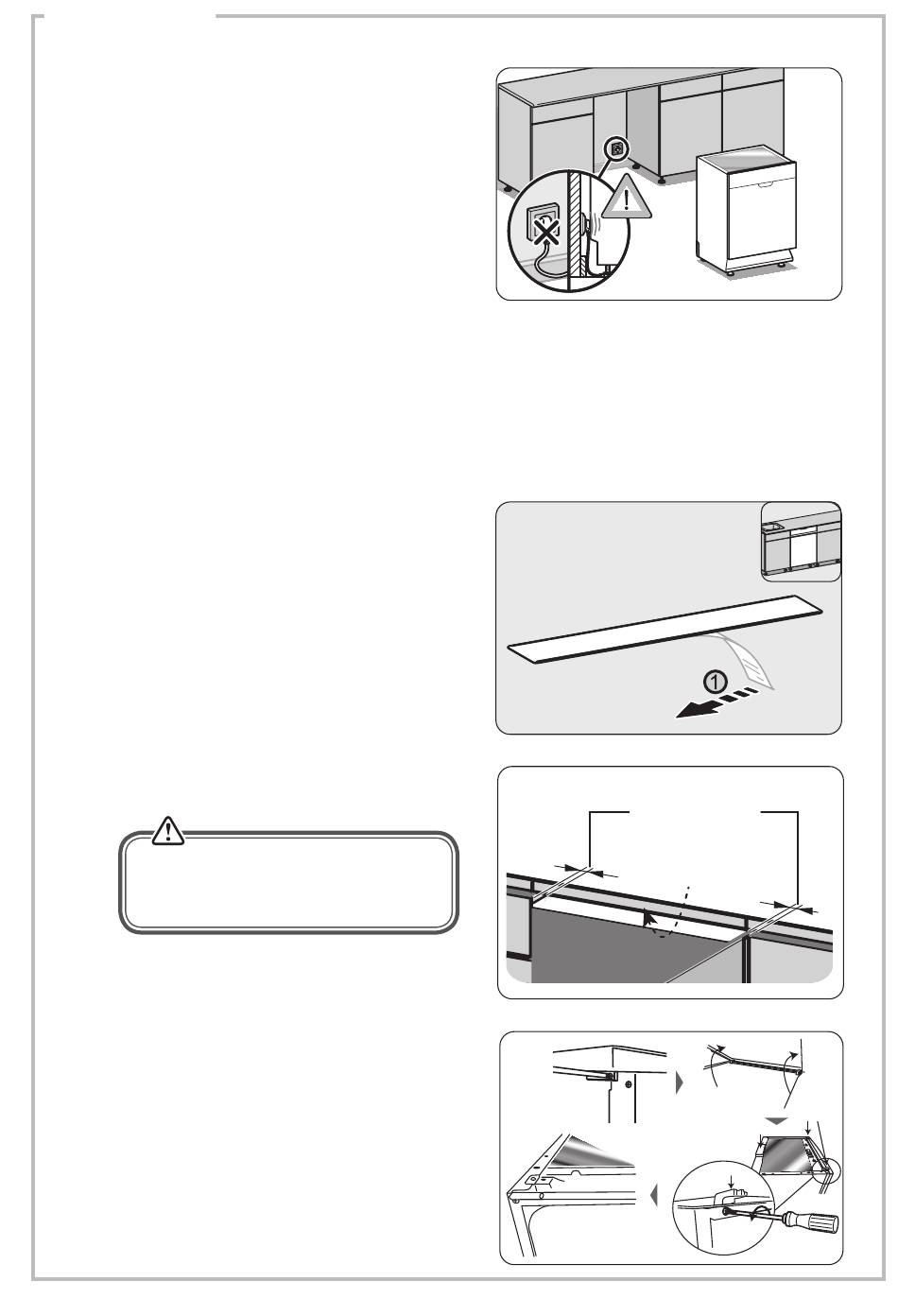 1