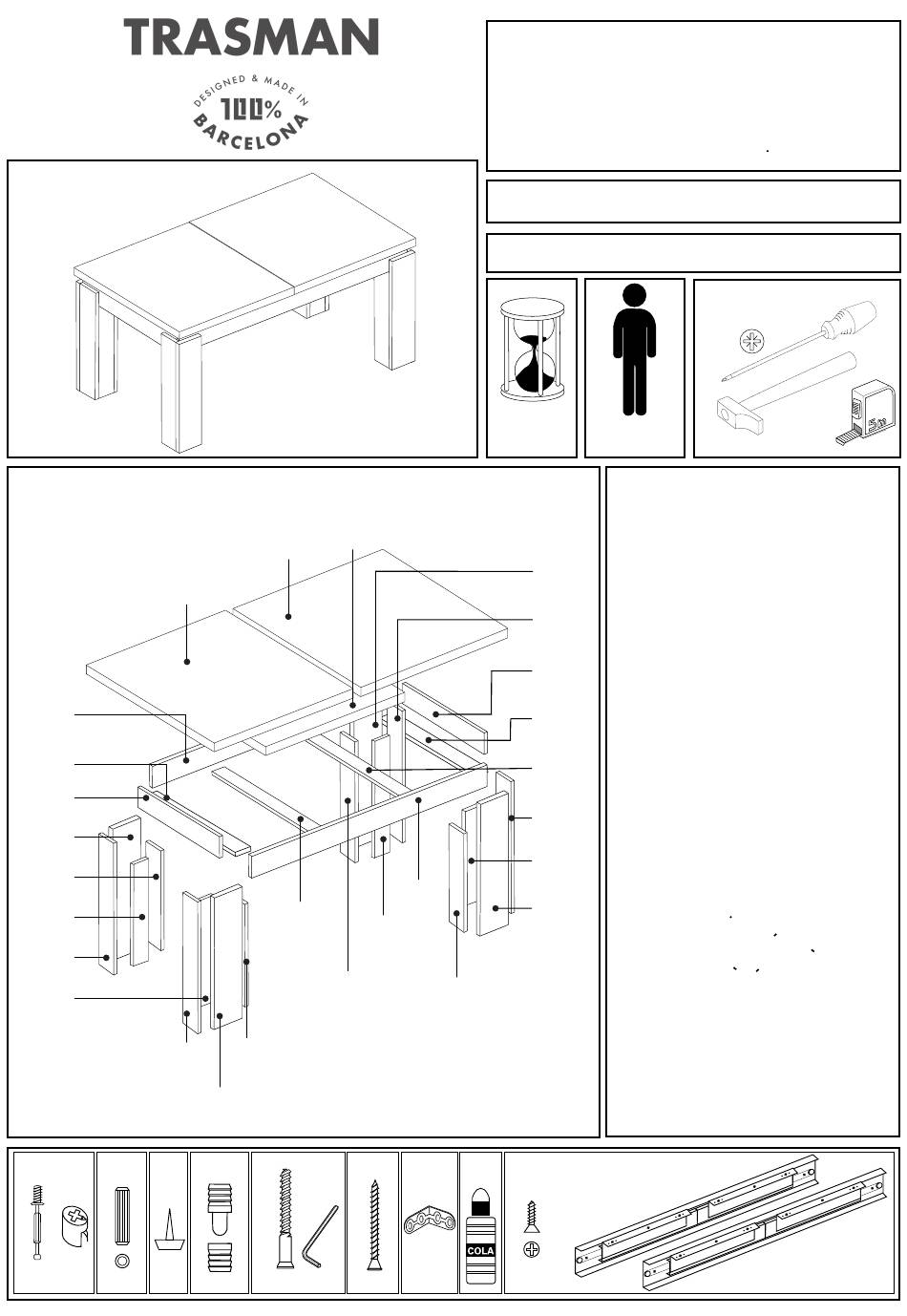 TRASMAN

DESIGNED & MADE IN
100%
BARCELONA

COLA