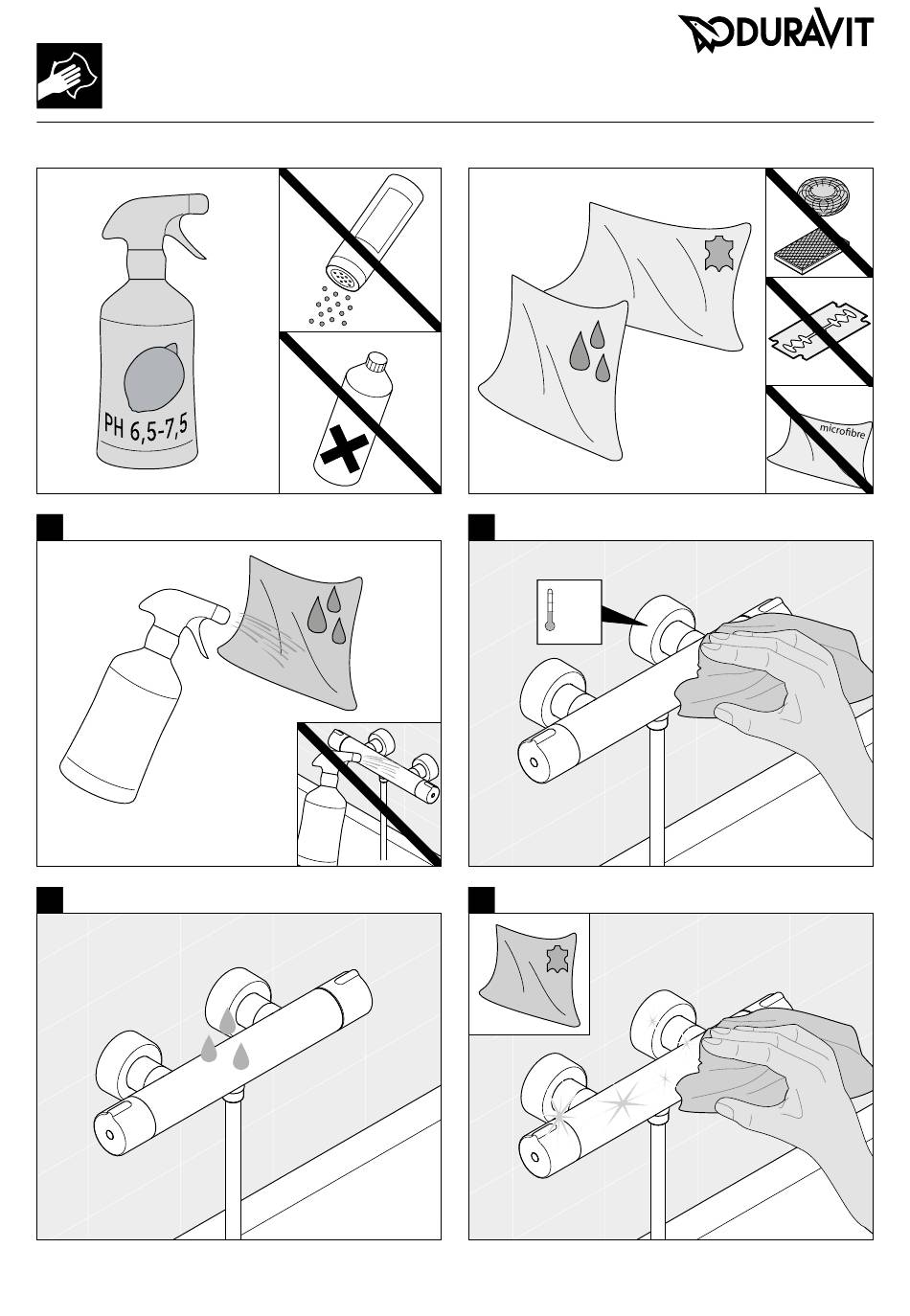 DURAVIT

PH 6,5-7,5

microfibre