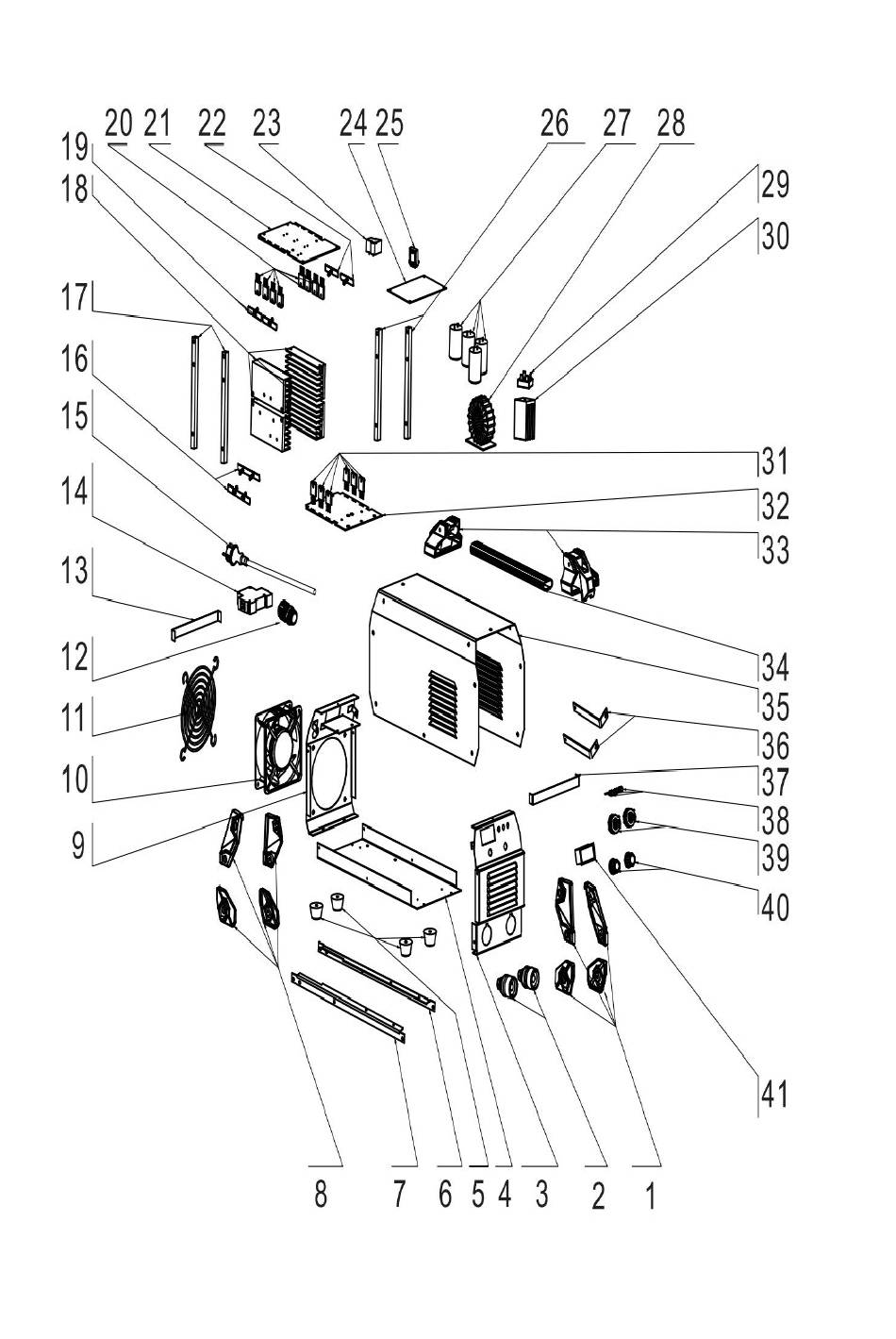 20 21 22 23 24 25 26 27 28
19
18
17
16
15
14
13
12
11
10
9
29
30
31
32
33
34
35
36
37
38
39
40
41
8 7 6 5 4 3 2 1