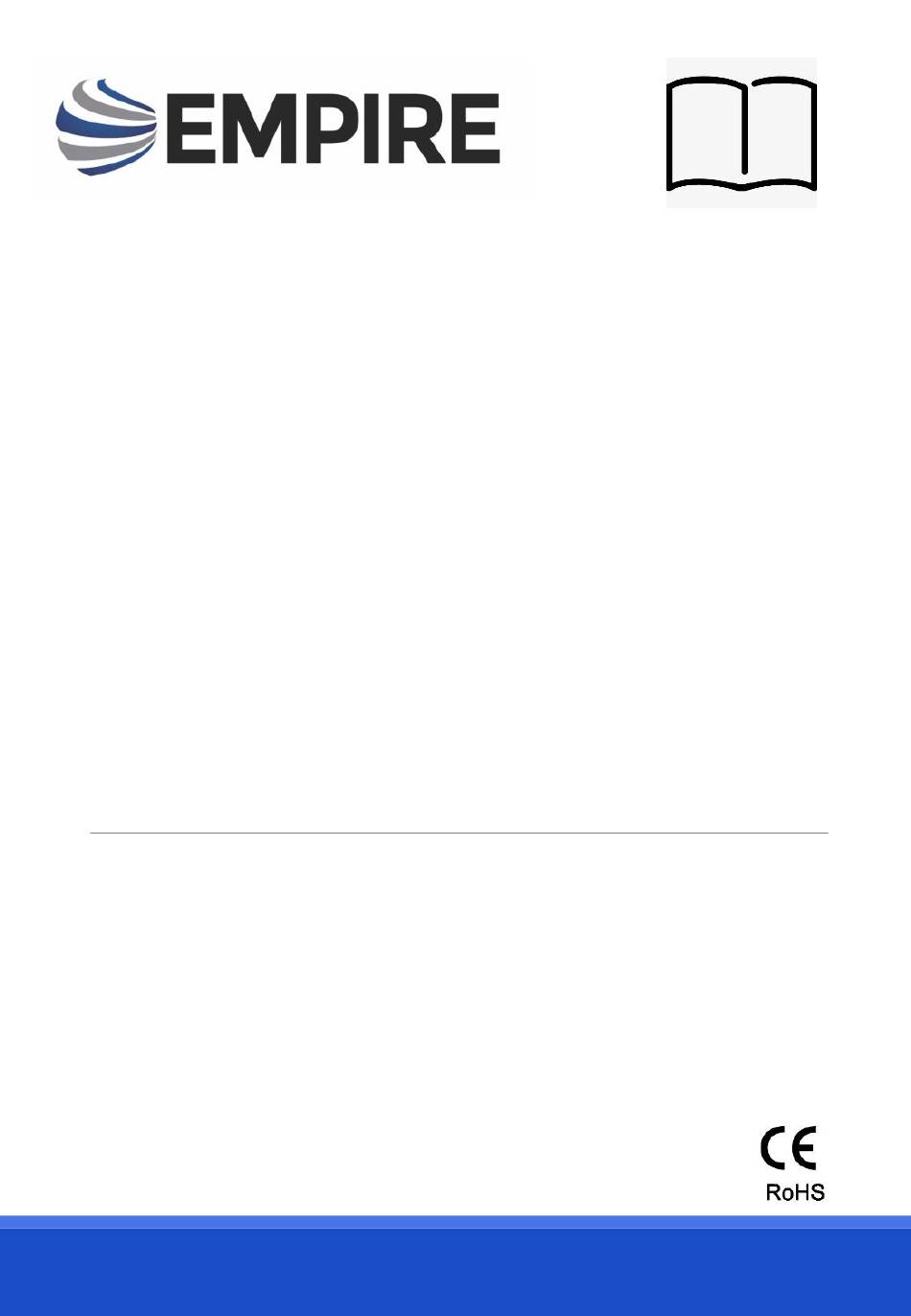 EMPIRE

CE
RoHS