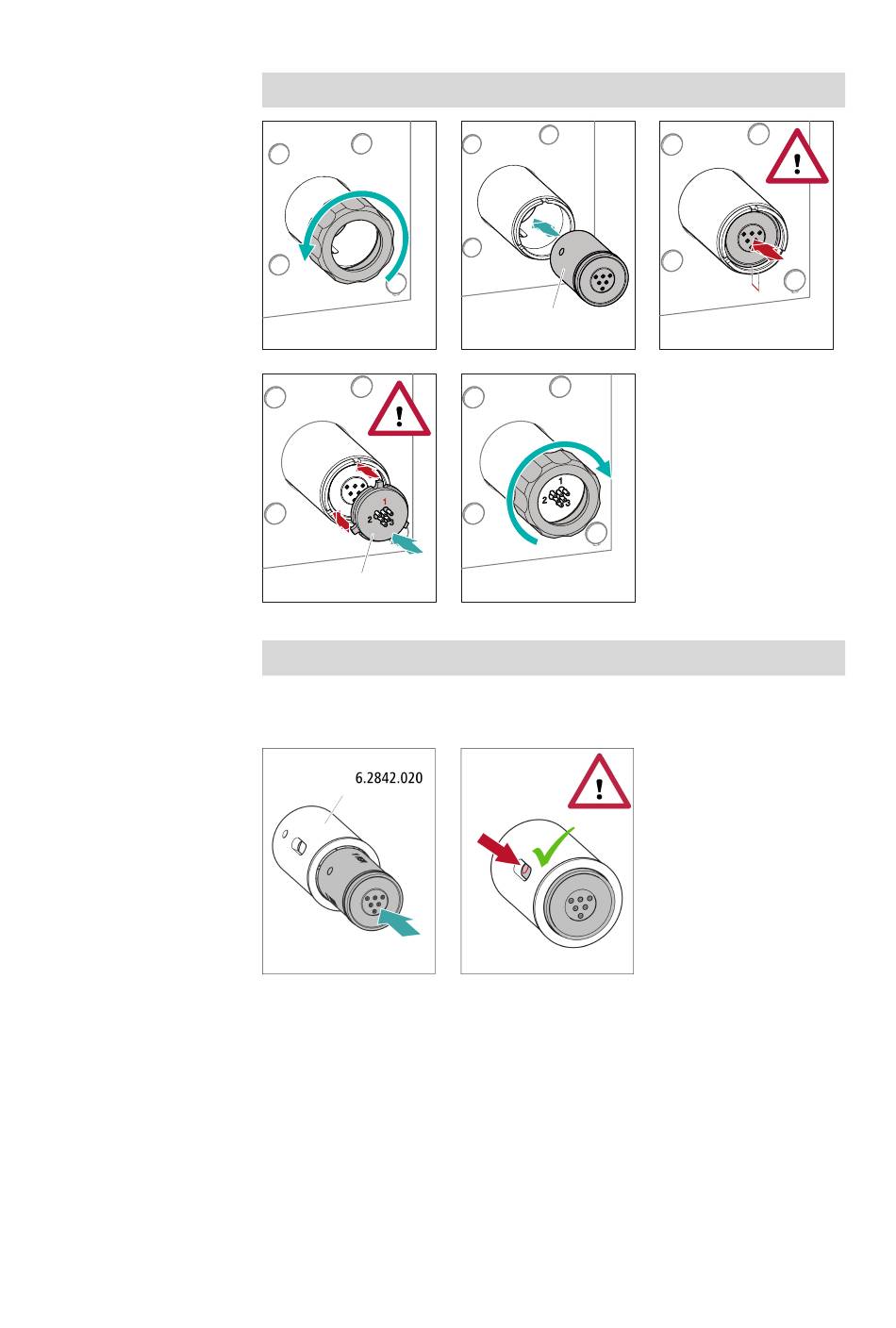 1
2
3
1
2
3
6.2842.020