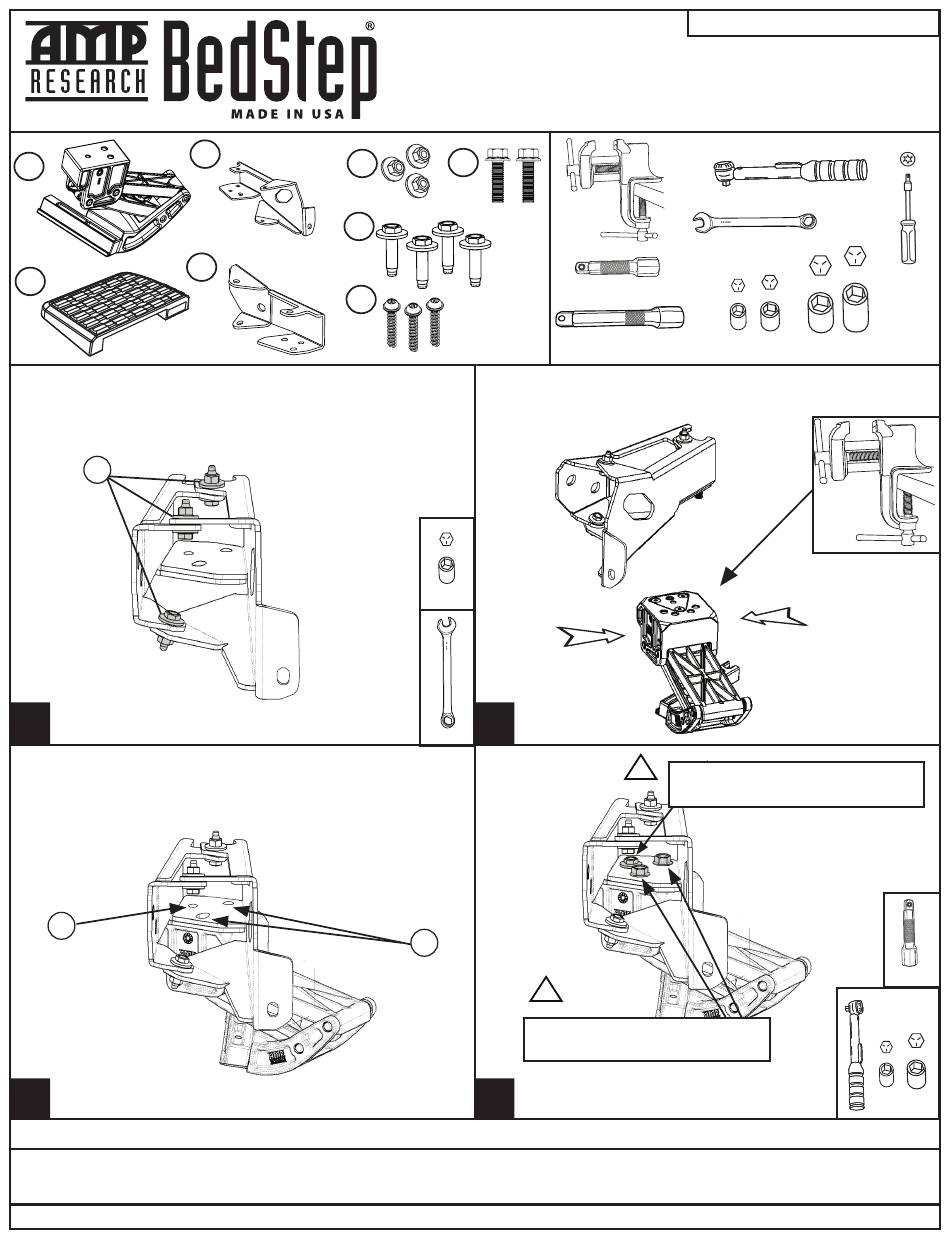 AMP RESEARCH

BedStep®

MADE IN USA