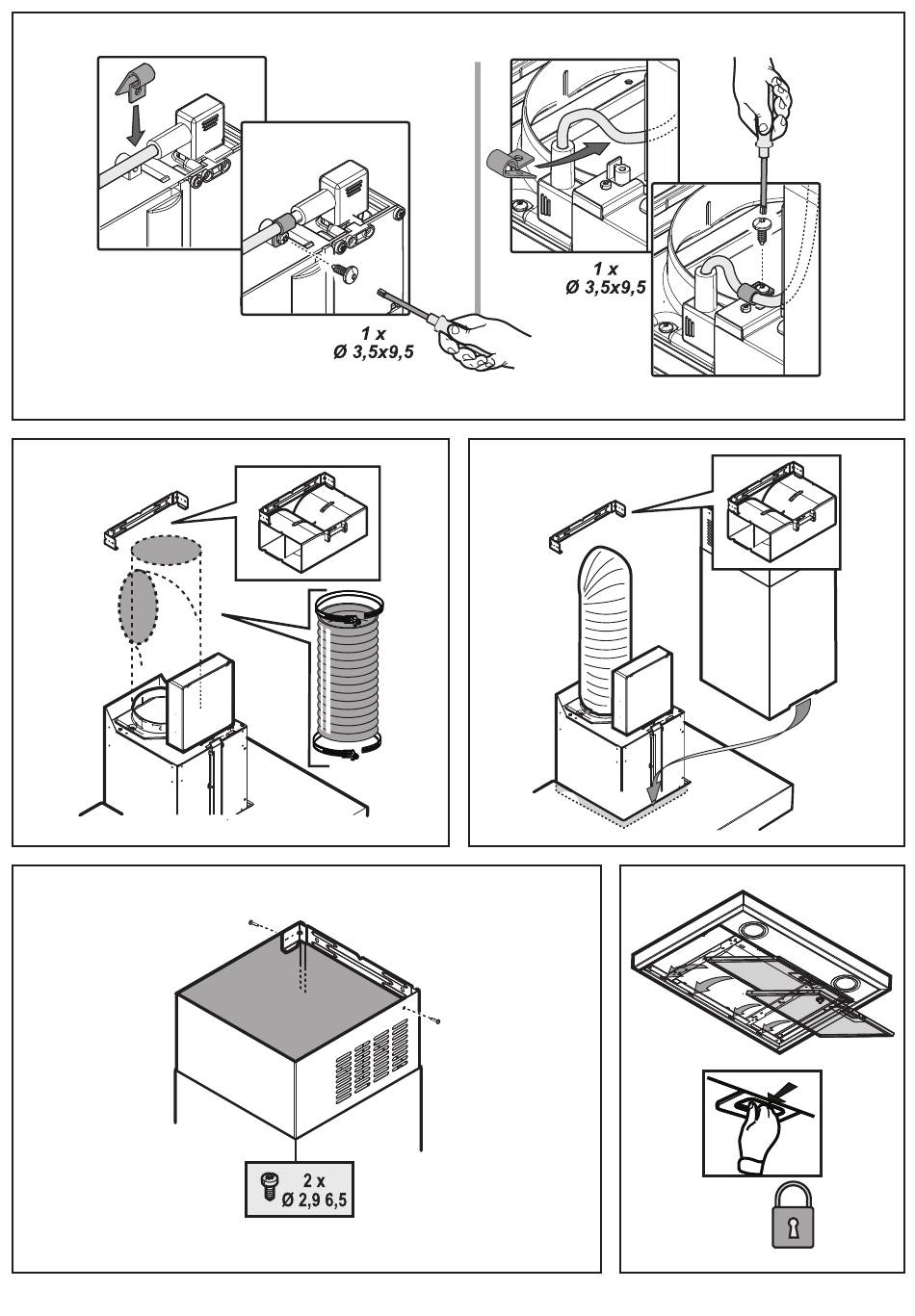 1 x
Ø 3,5x9,5

1 x
Ø 3,5x9,5

2 x
Ø 2,9 6,5