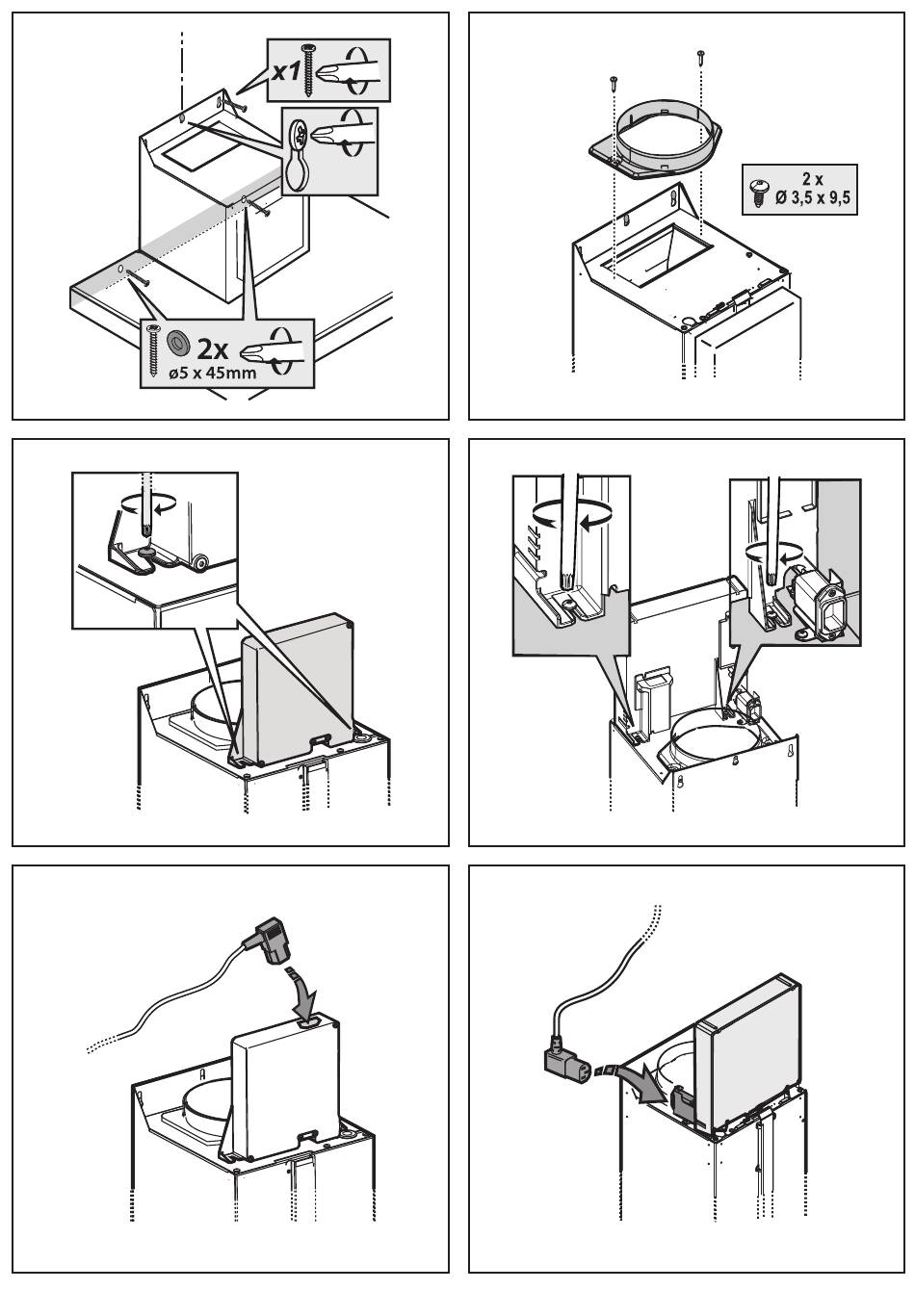 x1

2x
ø5 x 45mm

2 x
Ø 3,5 x 9,5