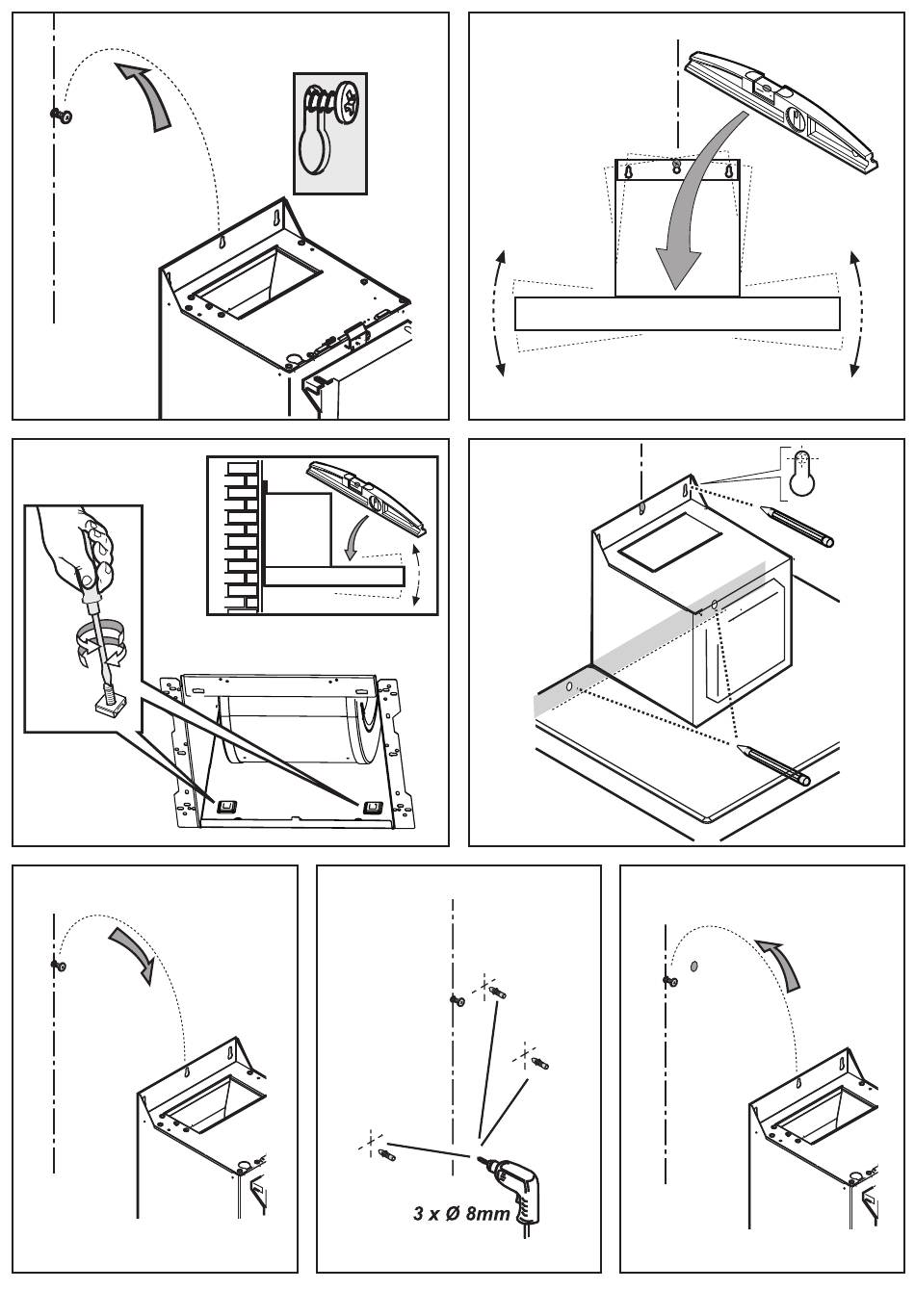 3 x Ø 8mm