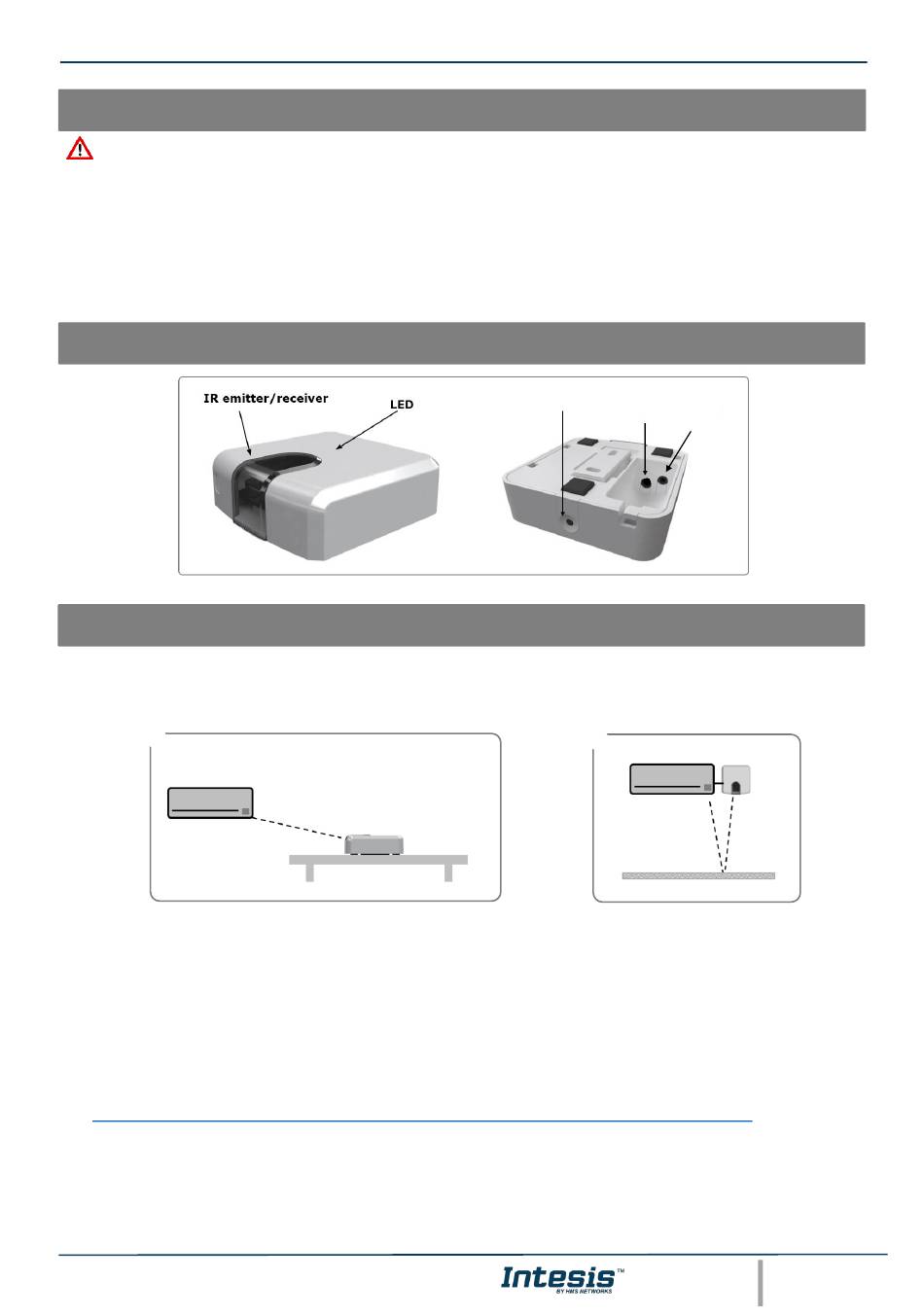 IR emitter/receiver

LED

Intesis™
BY HMS NETWORKS