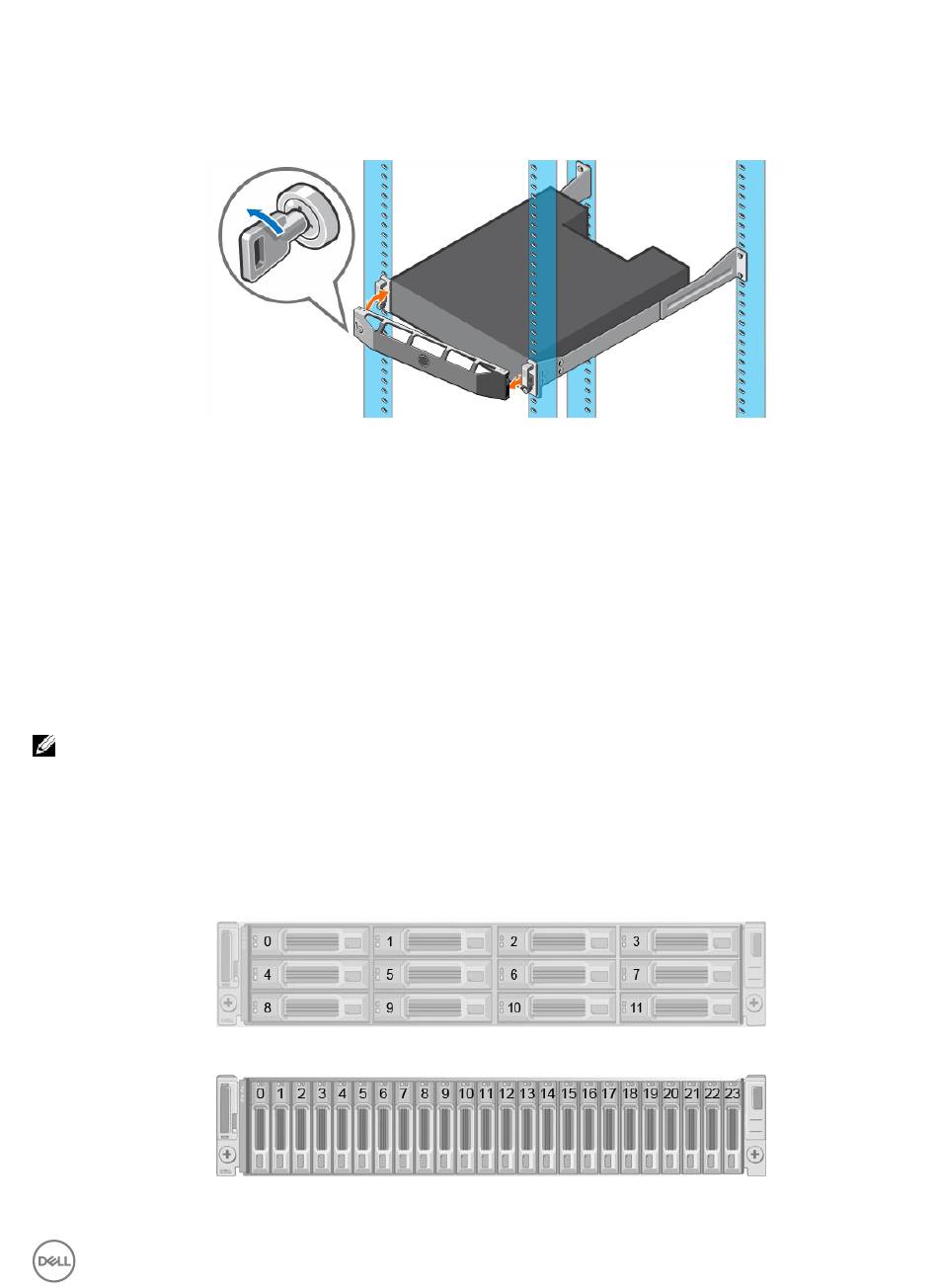 0
1
2
3
4
5
6
7
8
9
10
11

0 1 2 3 4 5 6 7 8 9 10 11 12 13 14 15 16 17 18 19 20 21 22 23

DELL