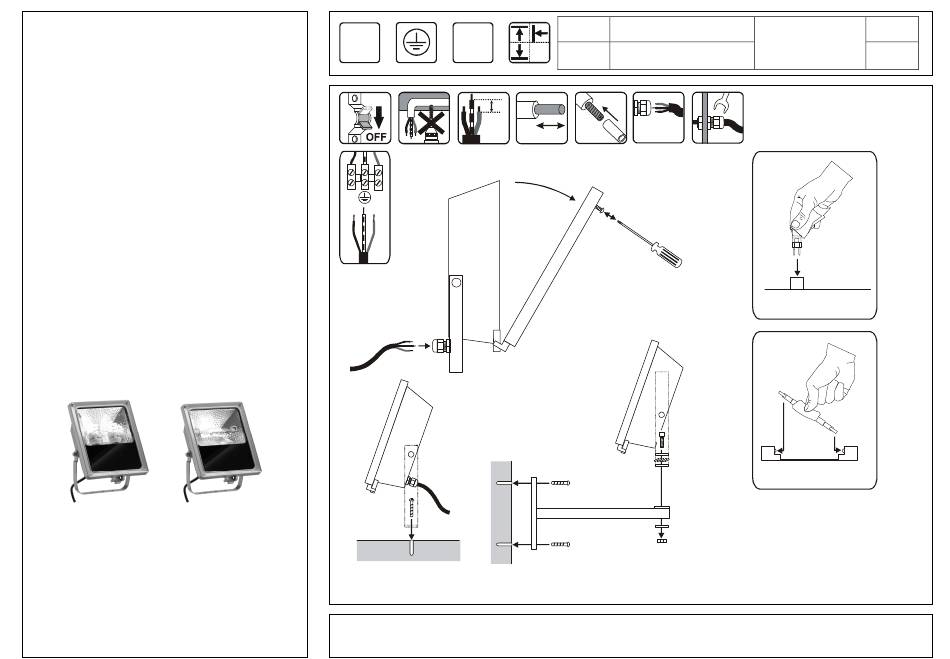 OFF