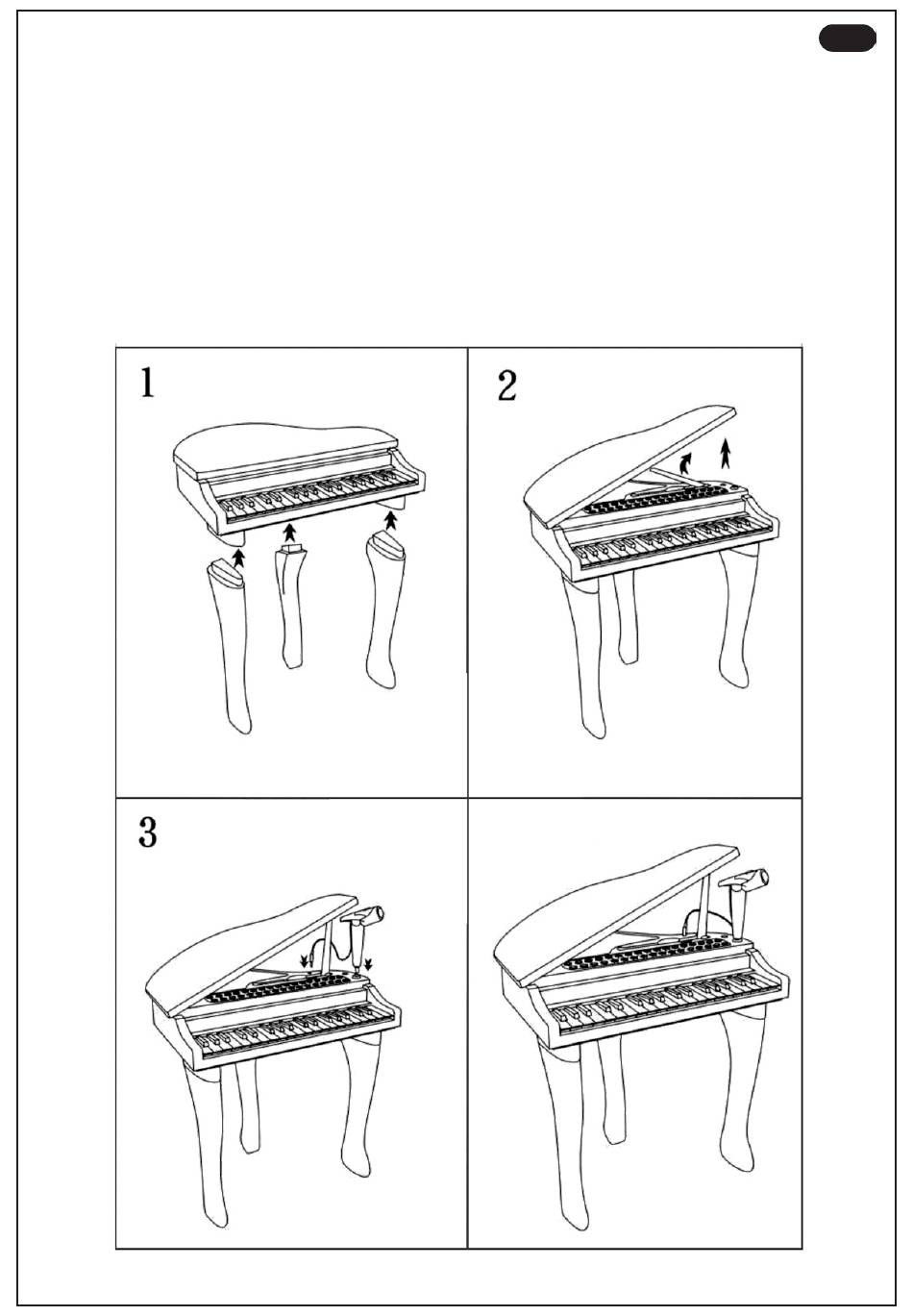 1

2

3