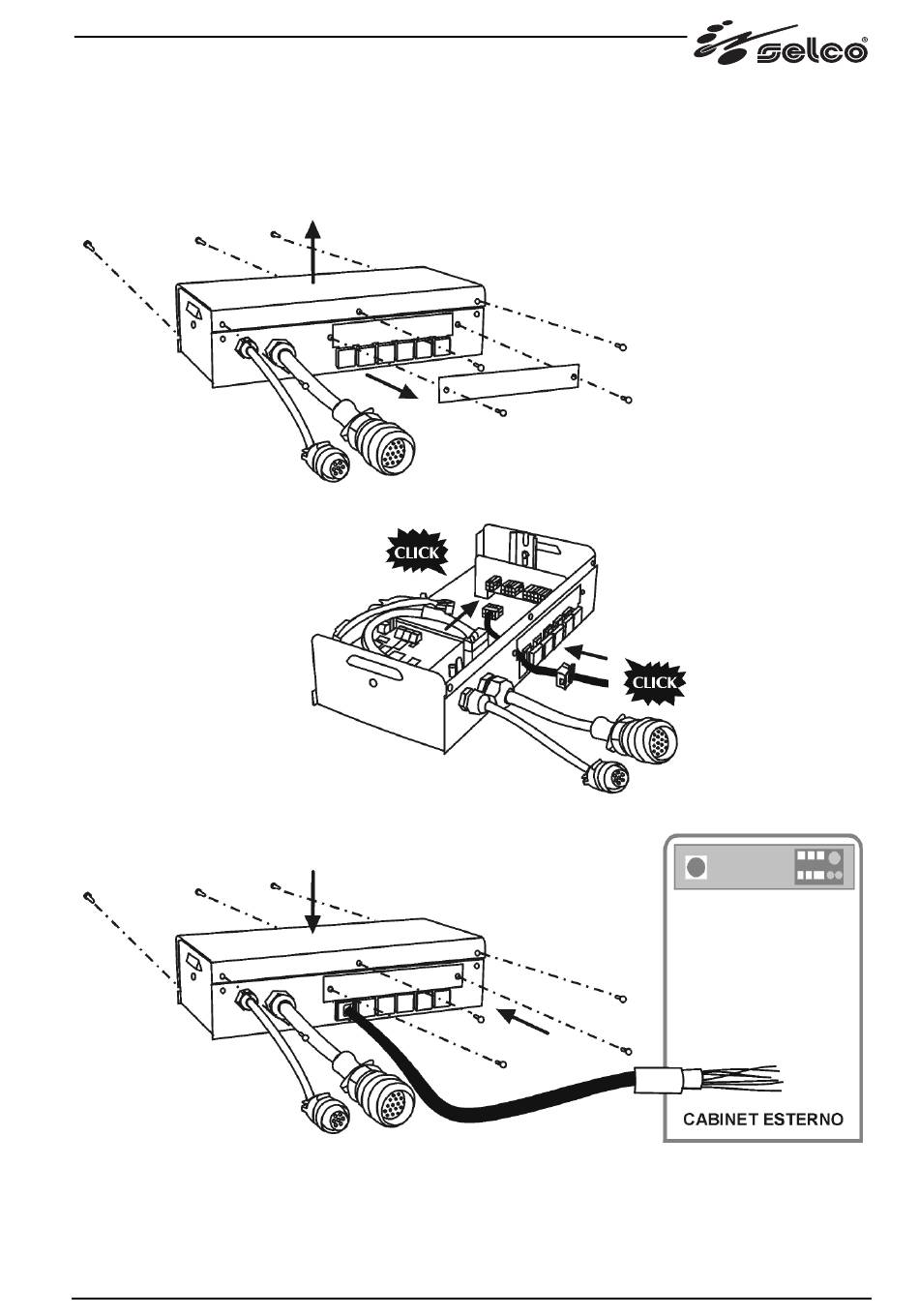 selco®

CLICK

CLICK

CABINET ESTERNO