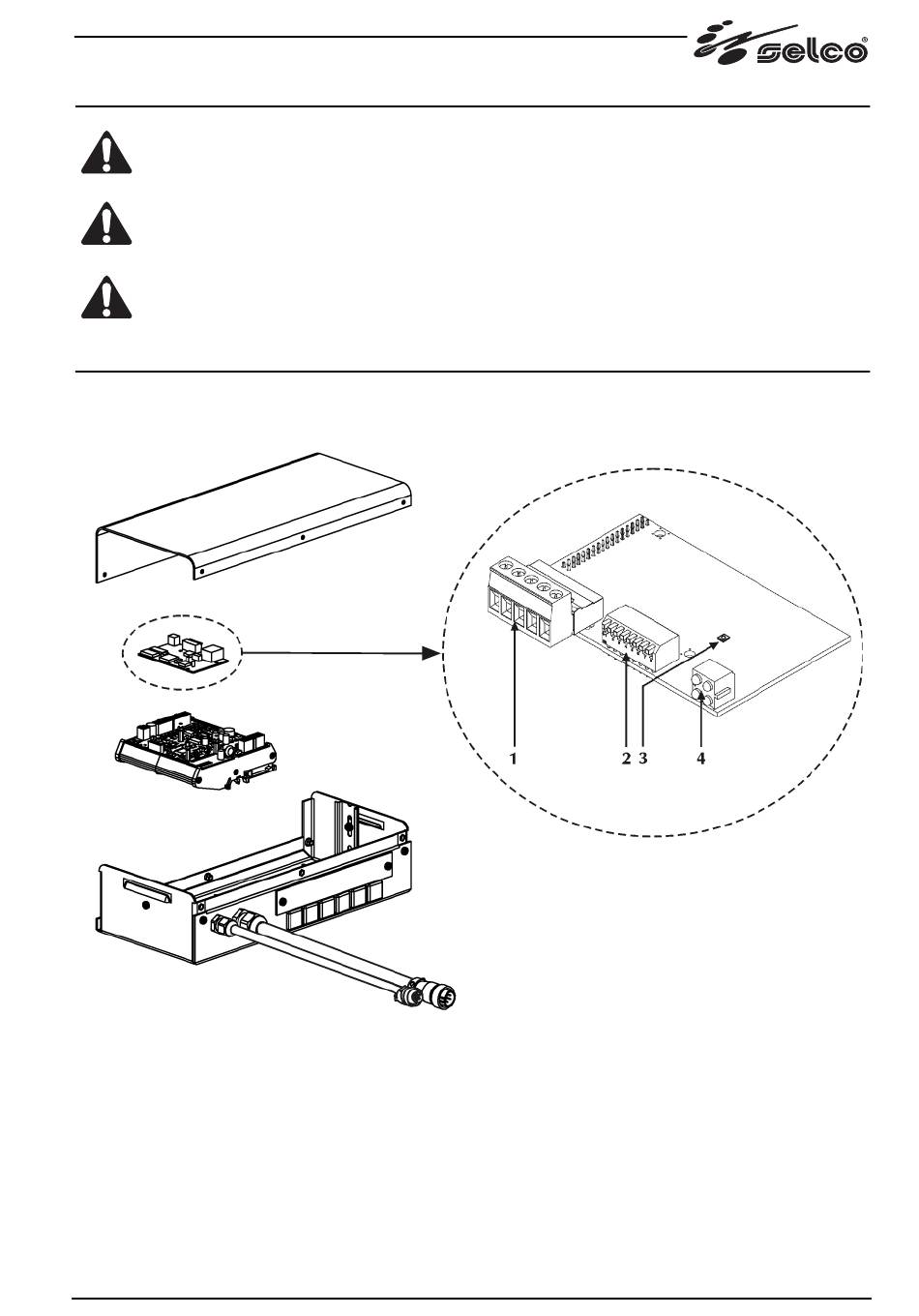 selco®

1

2 3

4