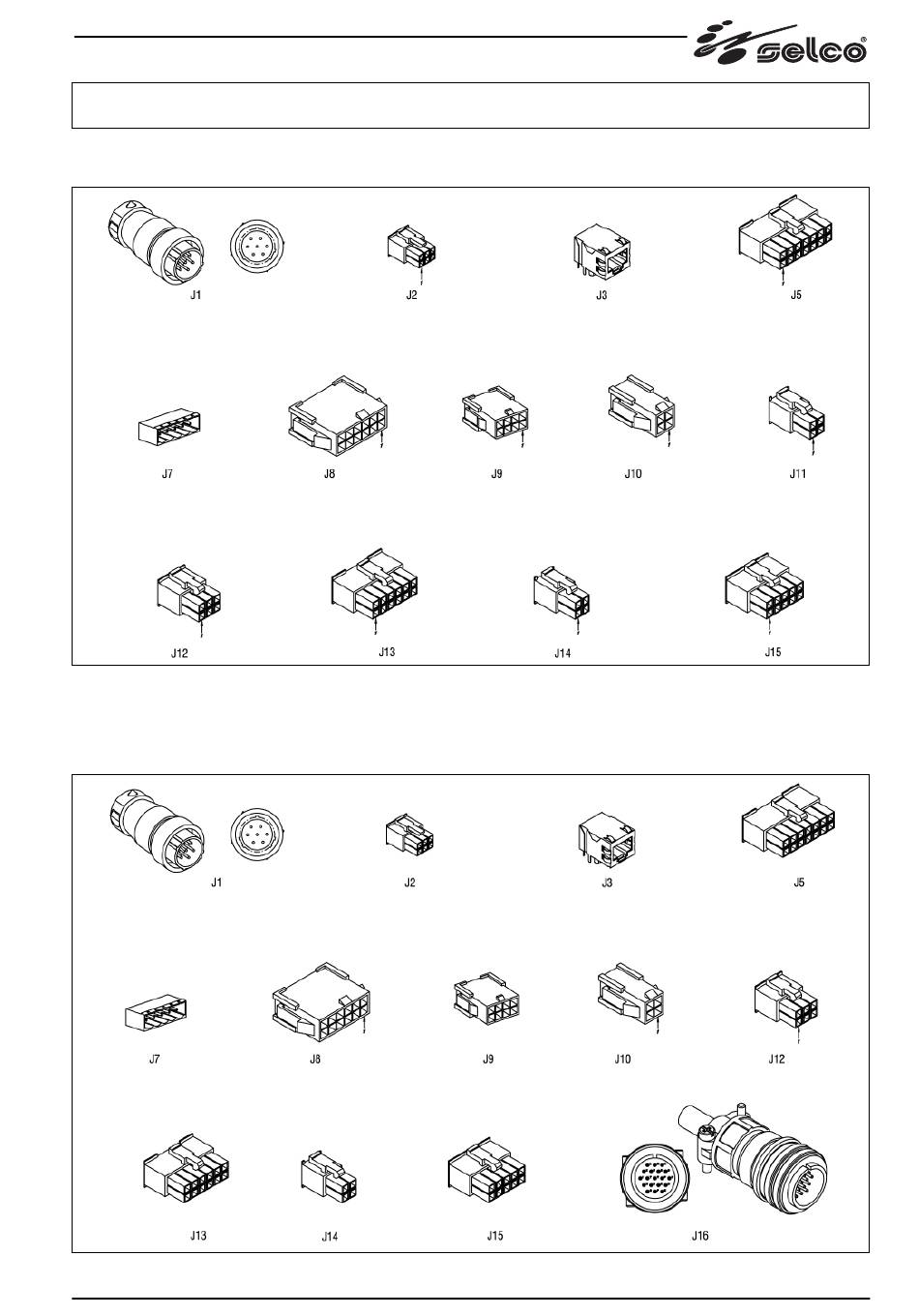 selco®

J1
J2
J3
J5
J7
J8
J9
J10
J11
J12
J13
J14
J15

J1
J2
J3
J5
J7
J8
J9
J10
J12
J13
J14
J15
J16