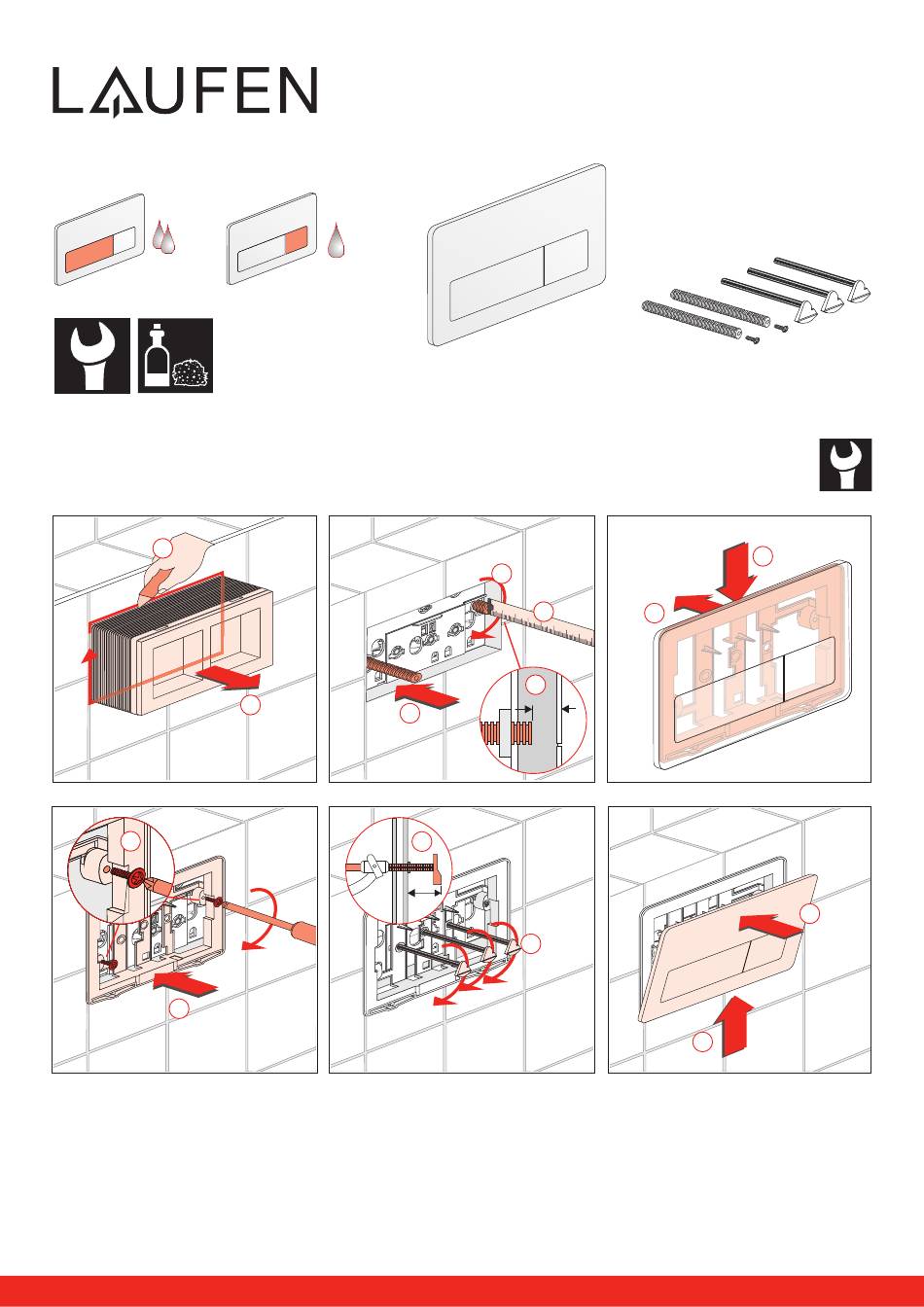 LAUFEN